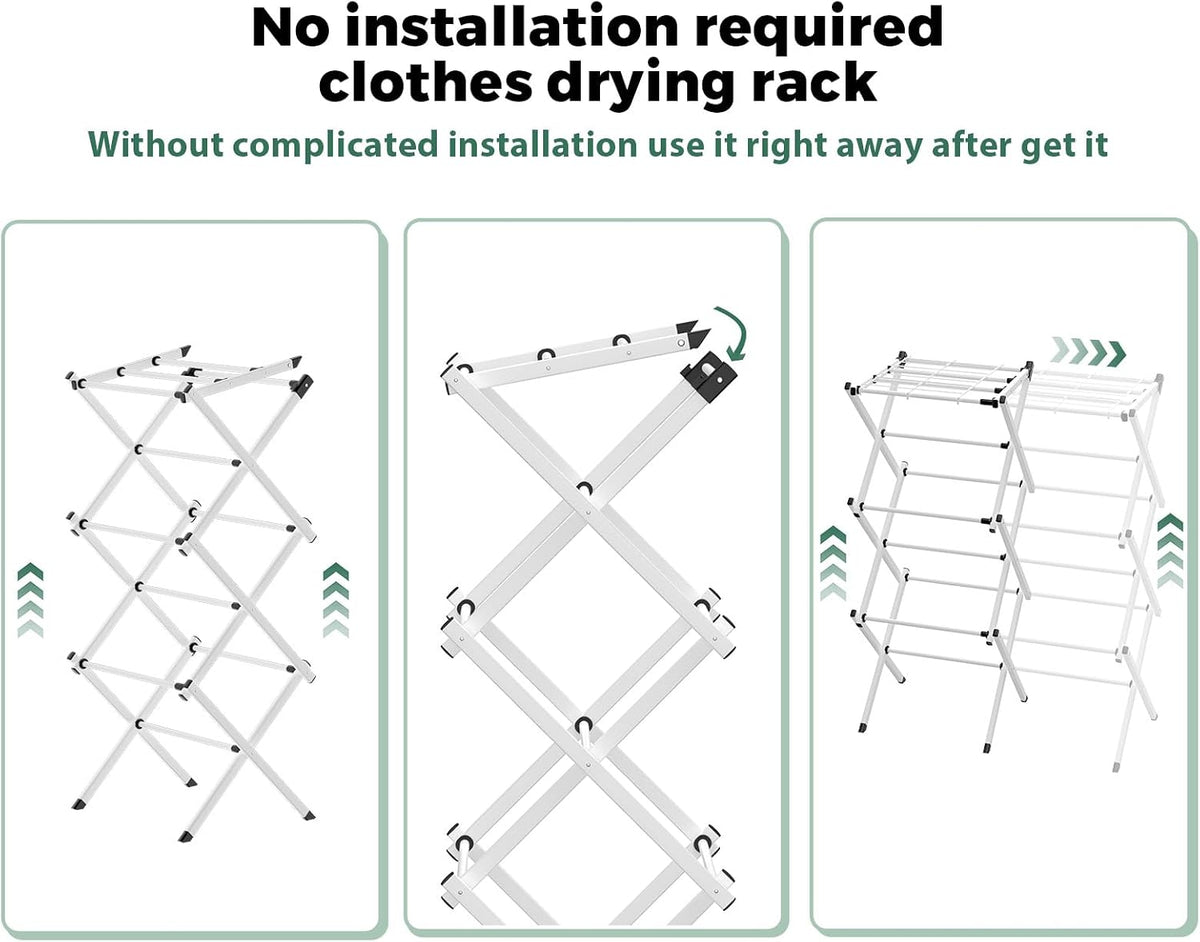 No installation required clothes drying rack

Without complicated installation use it right away after get it