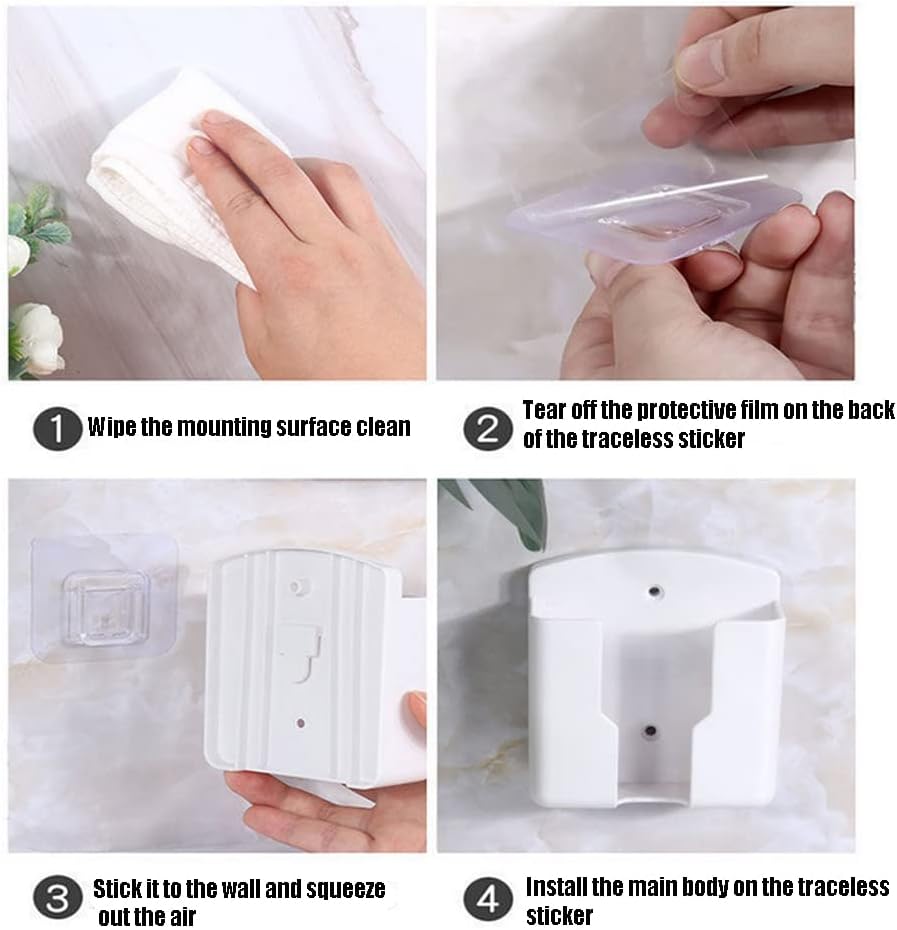 1 Wipe the mounting surface clean

2 Tear off the protective film on the back of the traceless sticker

3 Stick it to the wall and squeeze out the air

4 Install the main body on the traceless sticker