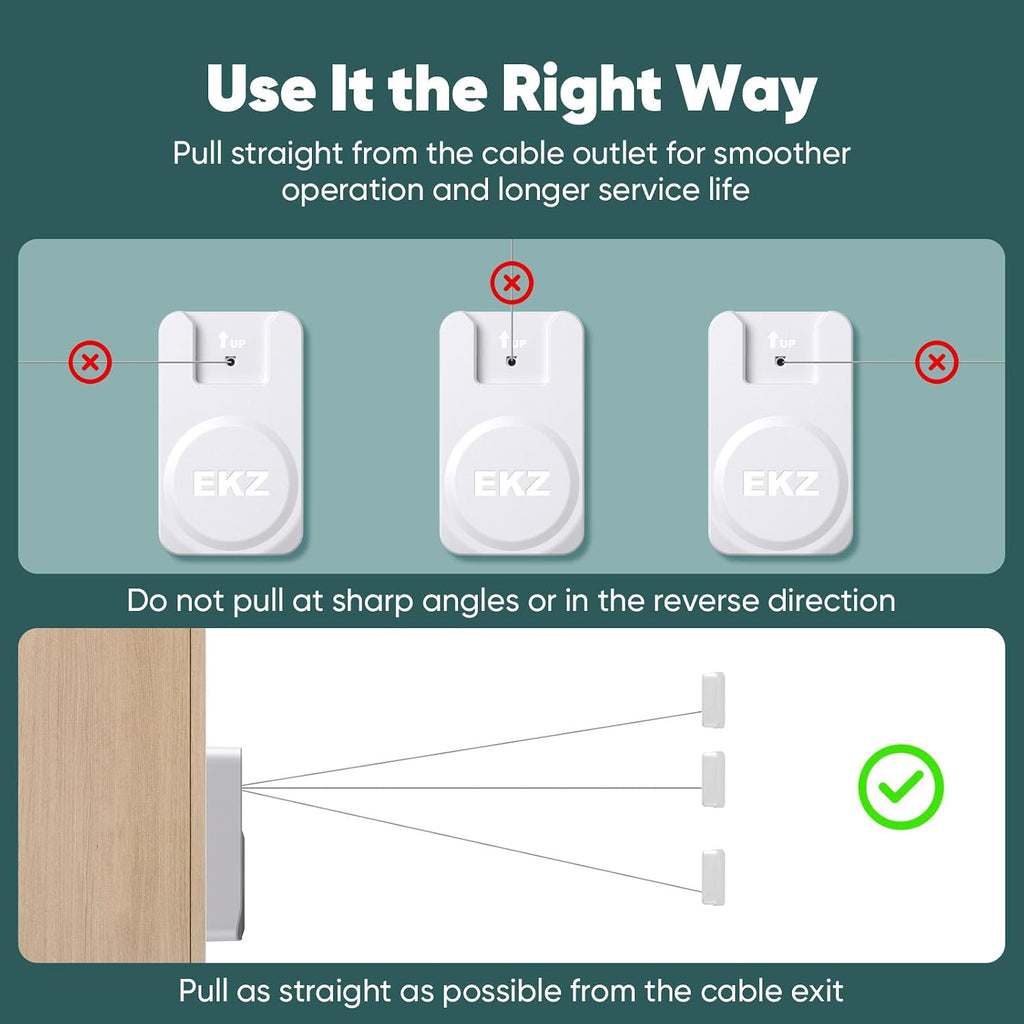 Use It the Right Way

Pull straight from the cable outlet for smoother operation and longer service life

UP
EKZ

UP
EKZ

UP
EKZ

Do not pull at sharp angles or in the reverse direction

Pull as straight as possible from the cable exit