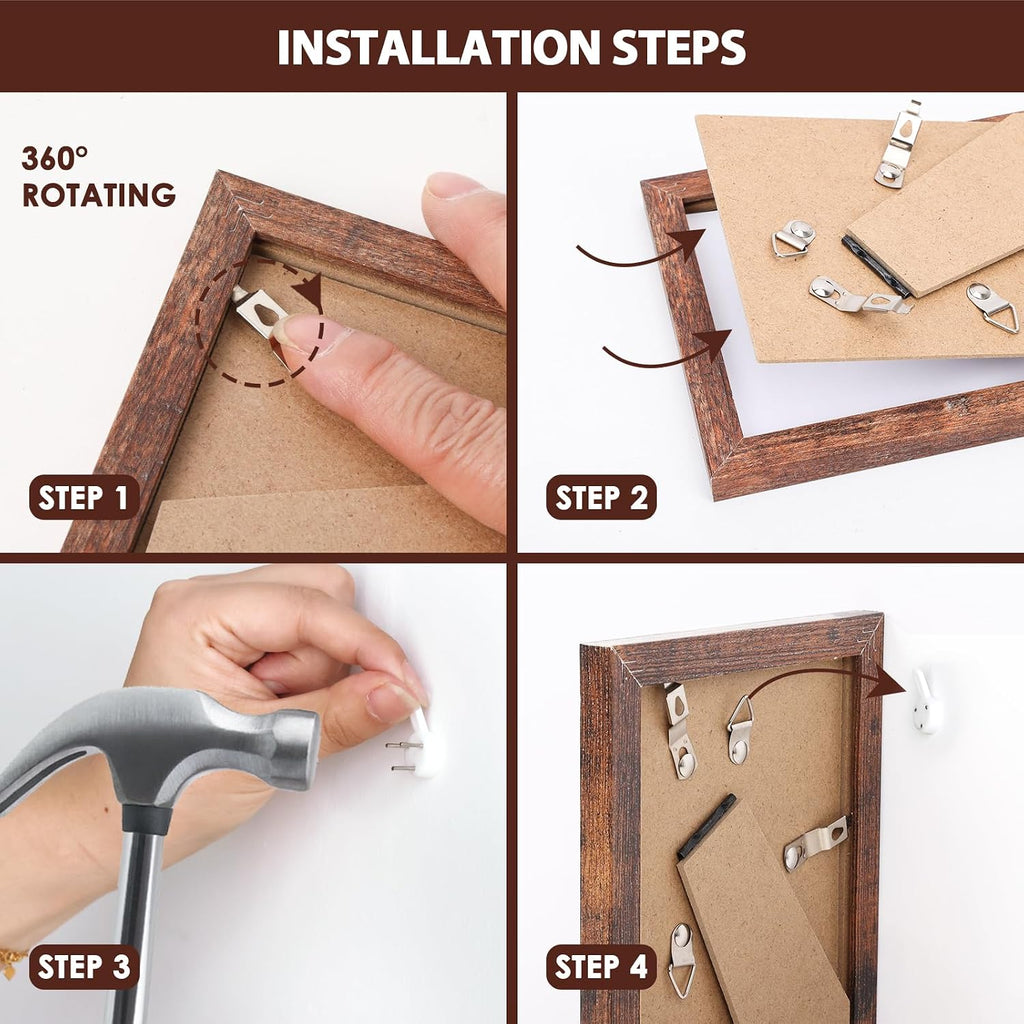 INSTALLATION STEPS

360°
ROTATING

STEP 1

STEP 2

STEP 3

STEP 4