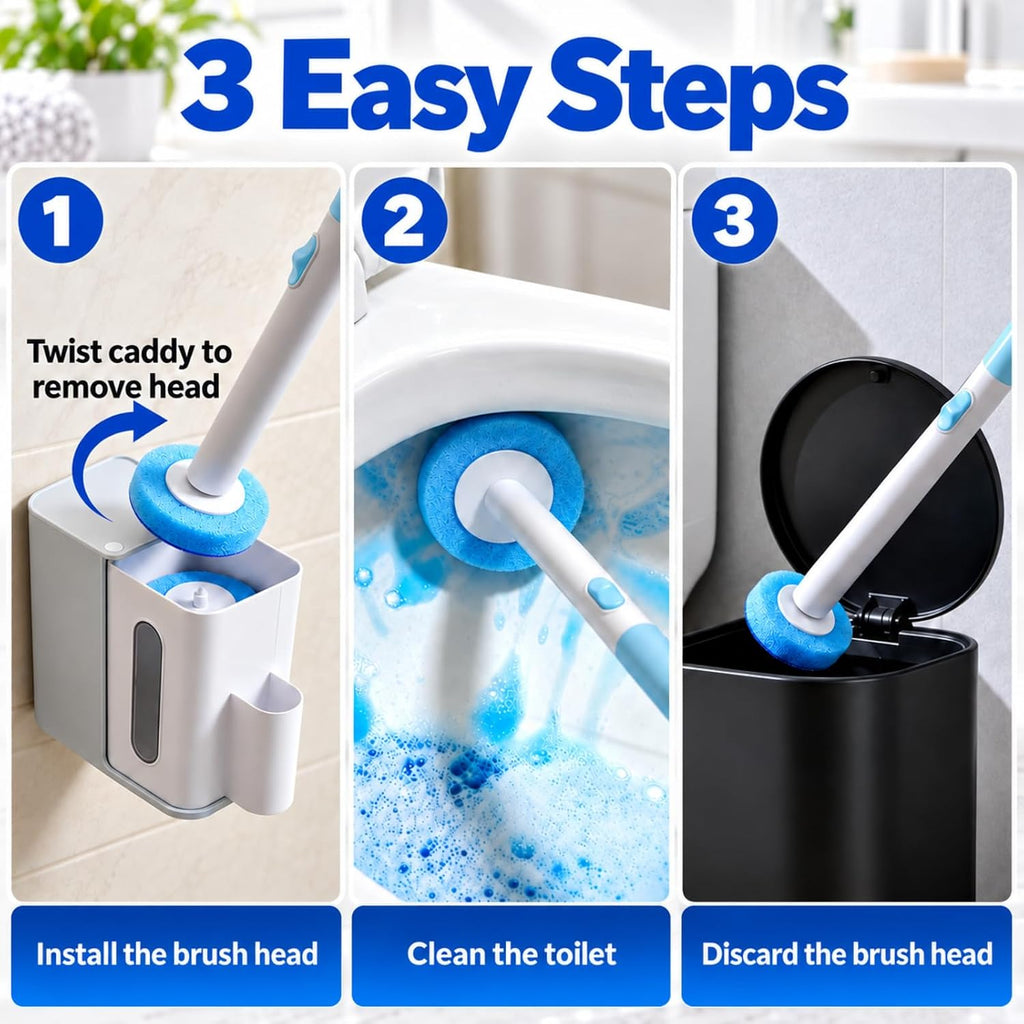 3 Easy Steps

1

Twist caddy to
remove head

Install the brush head

2

Clean the toilet

3

Discard the brush head