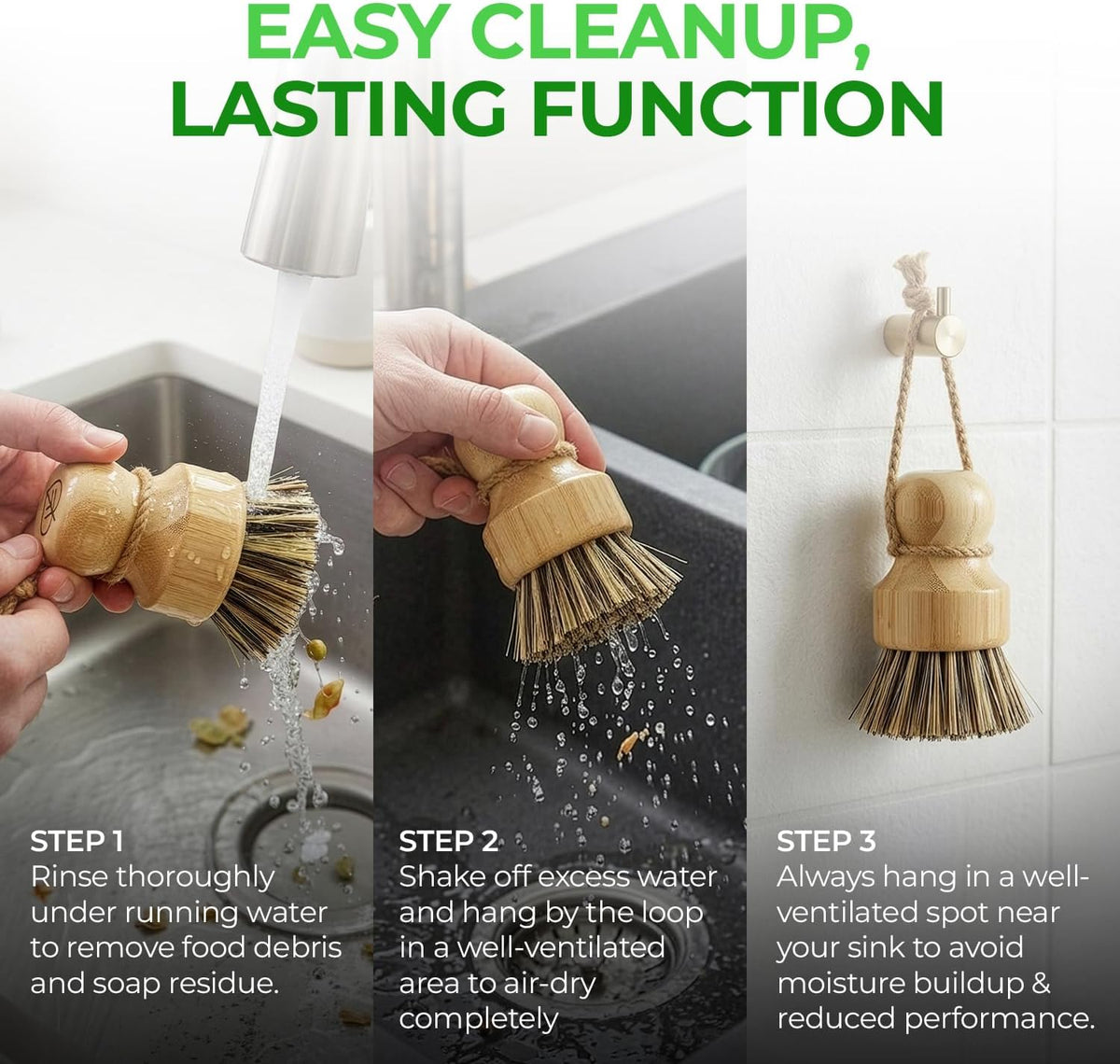 EASY CLEANUP,
LASTING FUNCTION

STEP 1
Rinse thoroughly under running water to remove food debris and soap residue.

STEP 2
Shake off excess water and hang by the loop in a well-ventilated area to air-dry completely

STEP 3
Always hang in a well-ventilated spot near your sink to avoid moisture buildup & reduced performance.