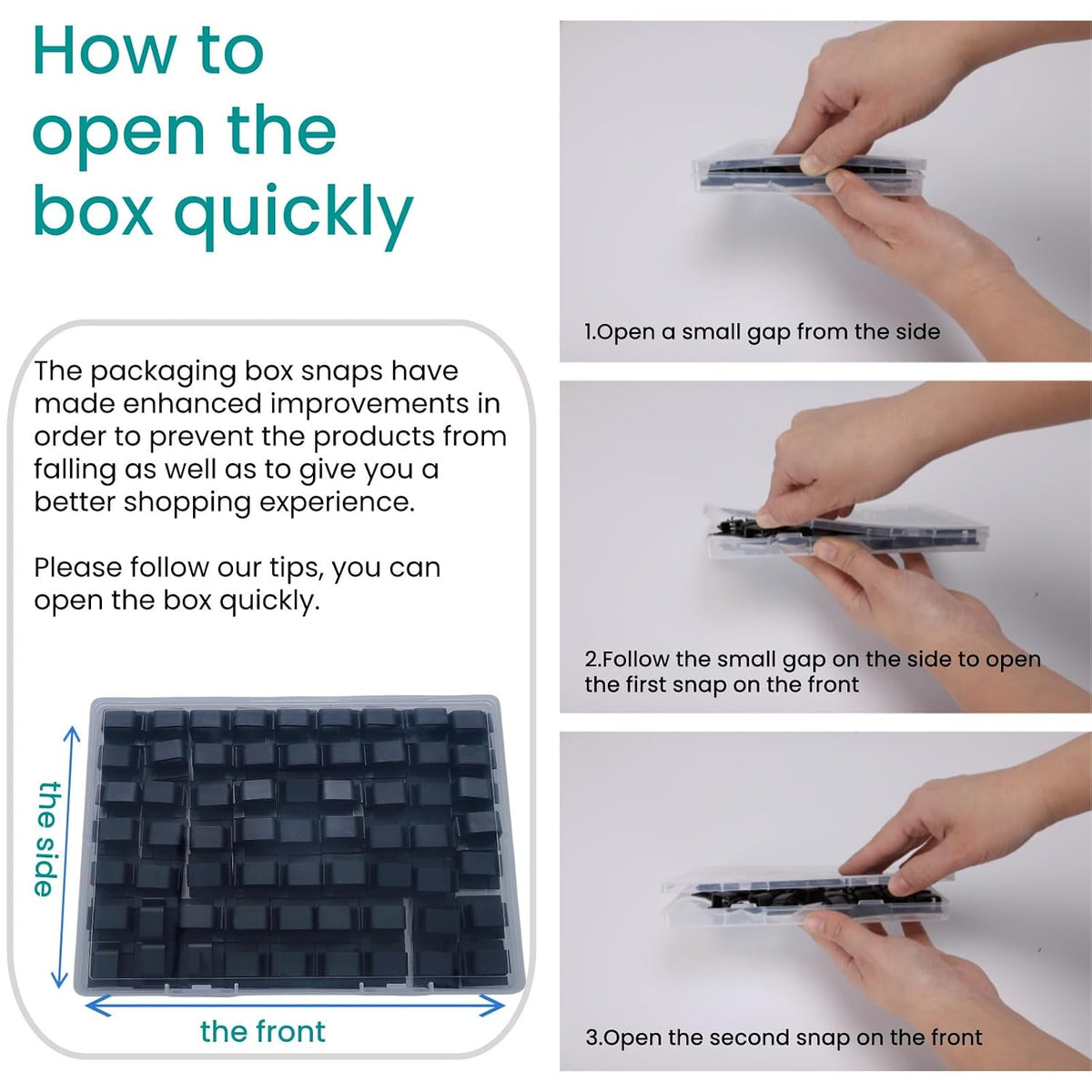 How to open the box quickly

The packaging box snaps have made enhanced improvements in order to prevent the products from falling as well as to give you a better shopping experience.

Please follow our tips, you can open the box quickly.

the side

the front

1.Open a small gap from the side

2.Follow the small gap on the side to open the first snap on the front

3.Open the second snap on the front