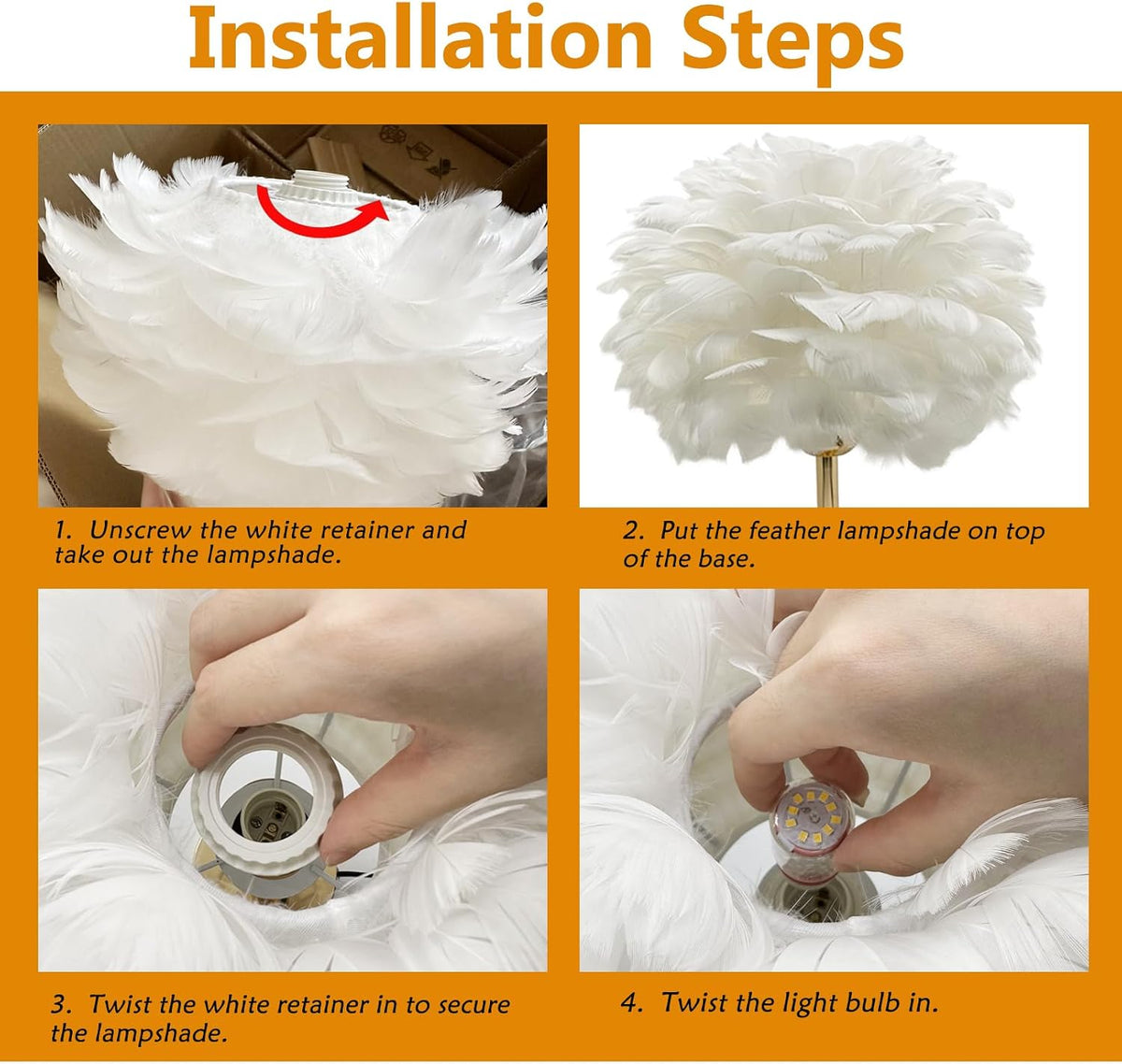 Installation Steps

1. Unscrew the white retainer and take out the lampshade.

2. Put the feather lampshade on top of the base.

3. Twist the white retainer in to secure the lampshade.

4. Twist the light bulb in.