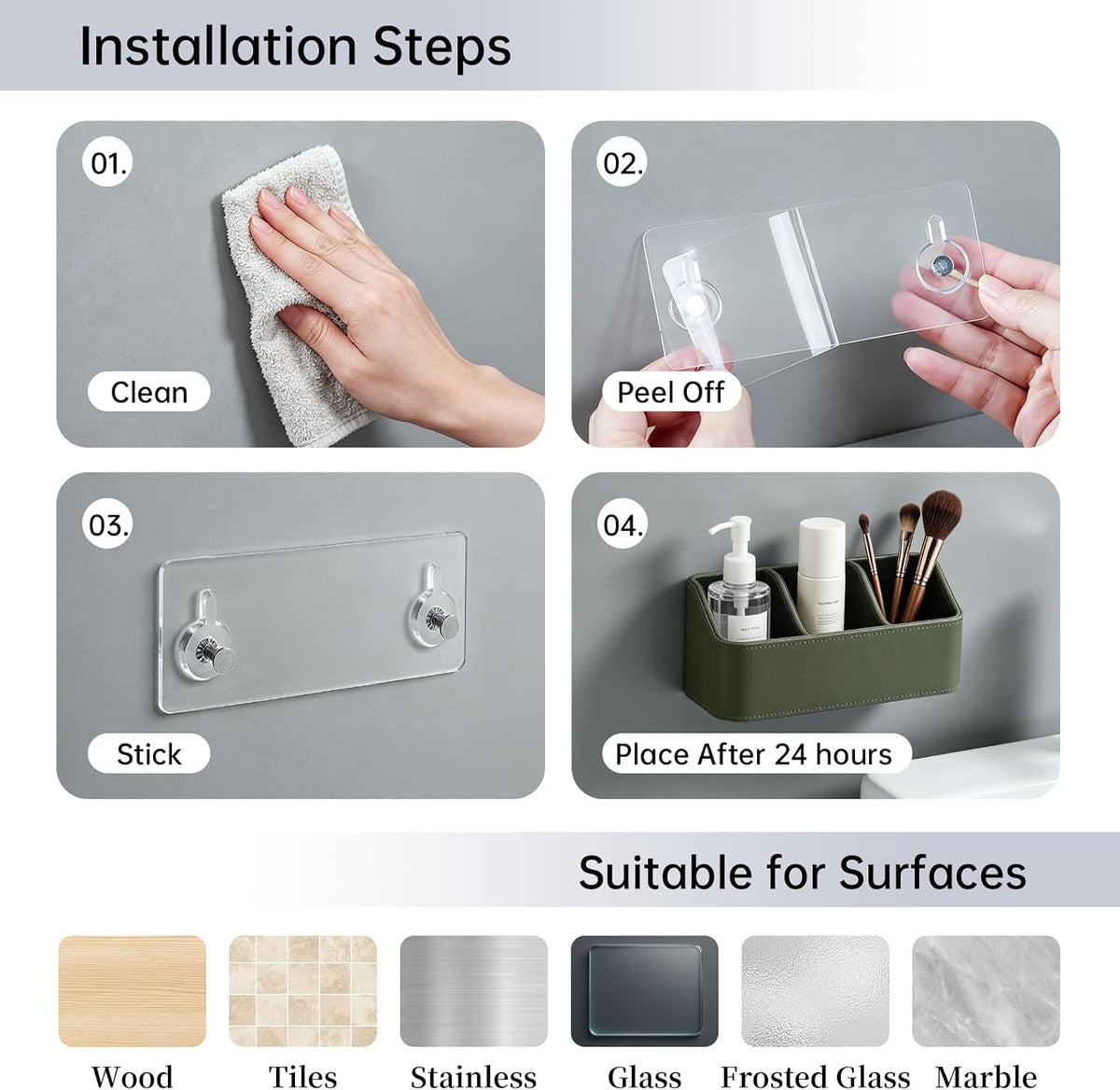 Installation Steps

01.

Clean

02.

Peel Off

03.

Stick

04.

Place After 24 hours

Suitable for Surfaces

Wood

Tiles

Stainless

Glass

Frosted Glass

Marble