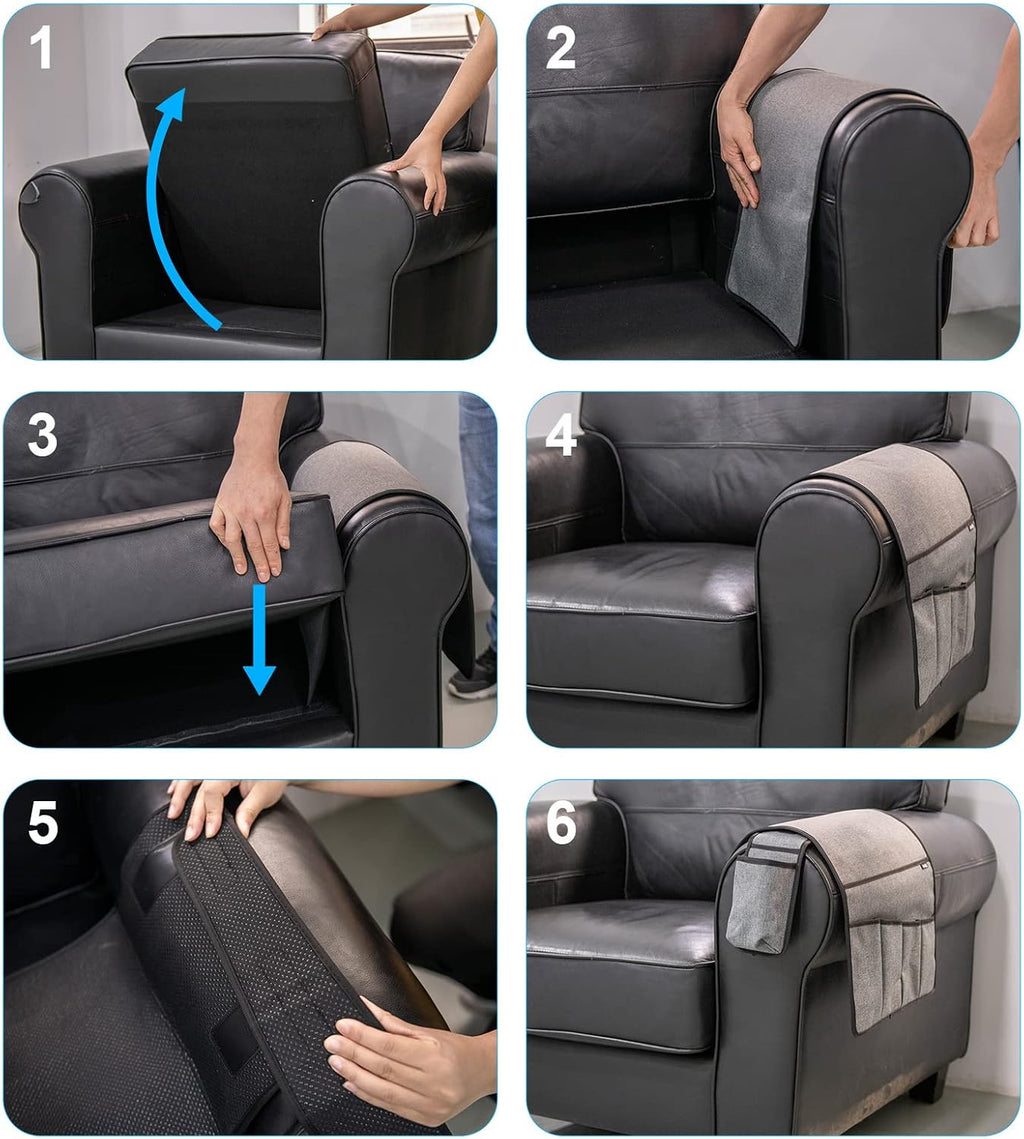 1

2

3

4

5

6