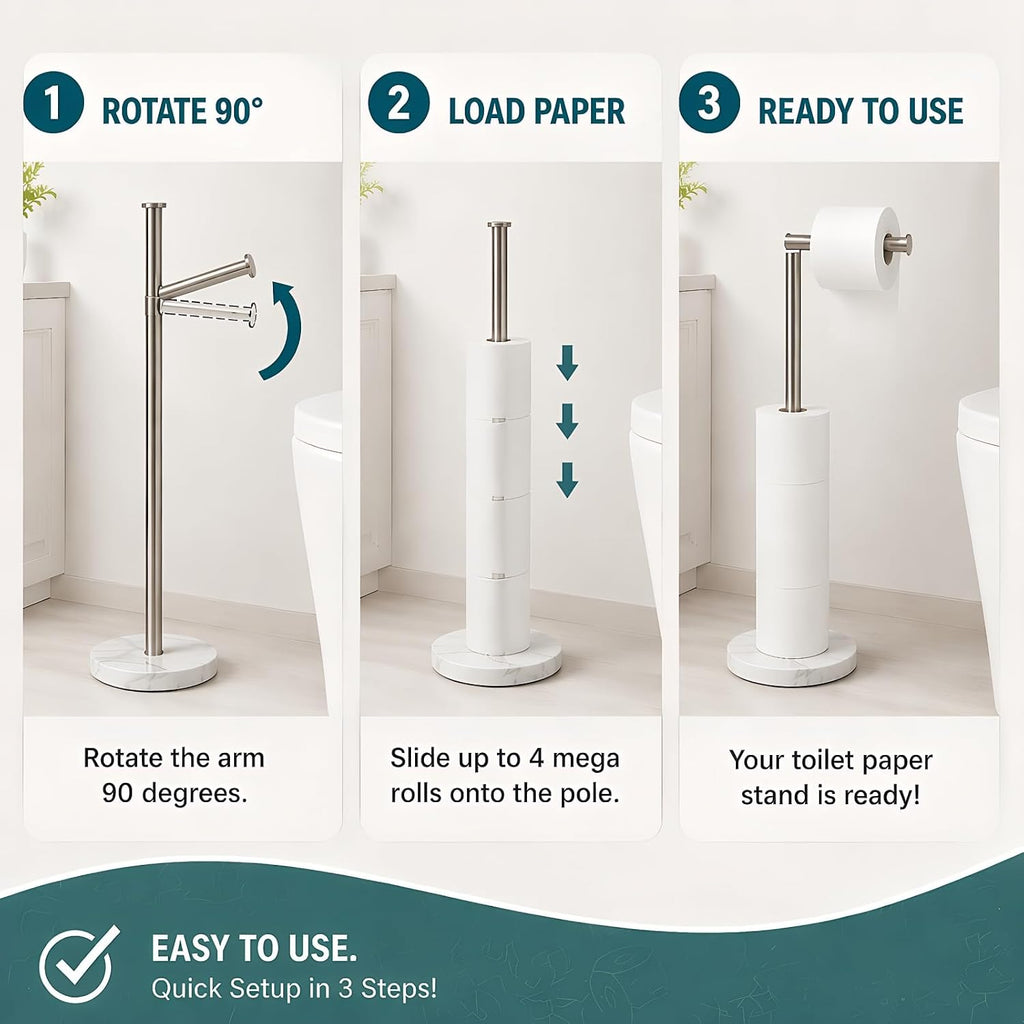 1 ROTATE 90°

Rotate the arm 90 degrees.

2 LOAD PAPER

Slide up to 4 mega rolls onto the pole.

3 READY TO USE

Your toilet paper stand is ready!

EASY TO USE.
Quick Setup in 3 Steps!