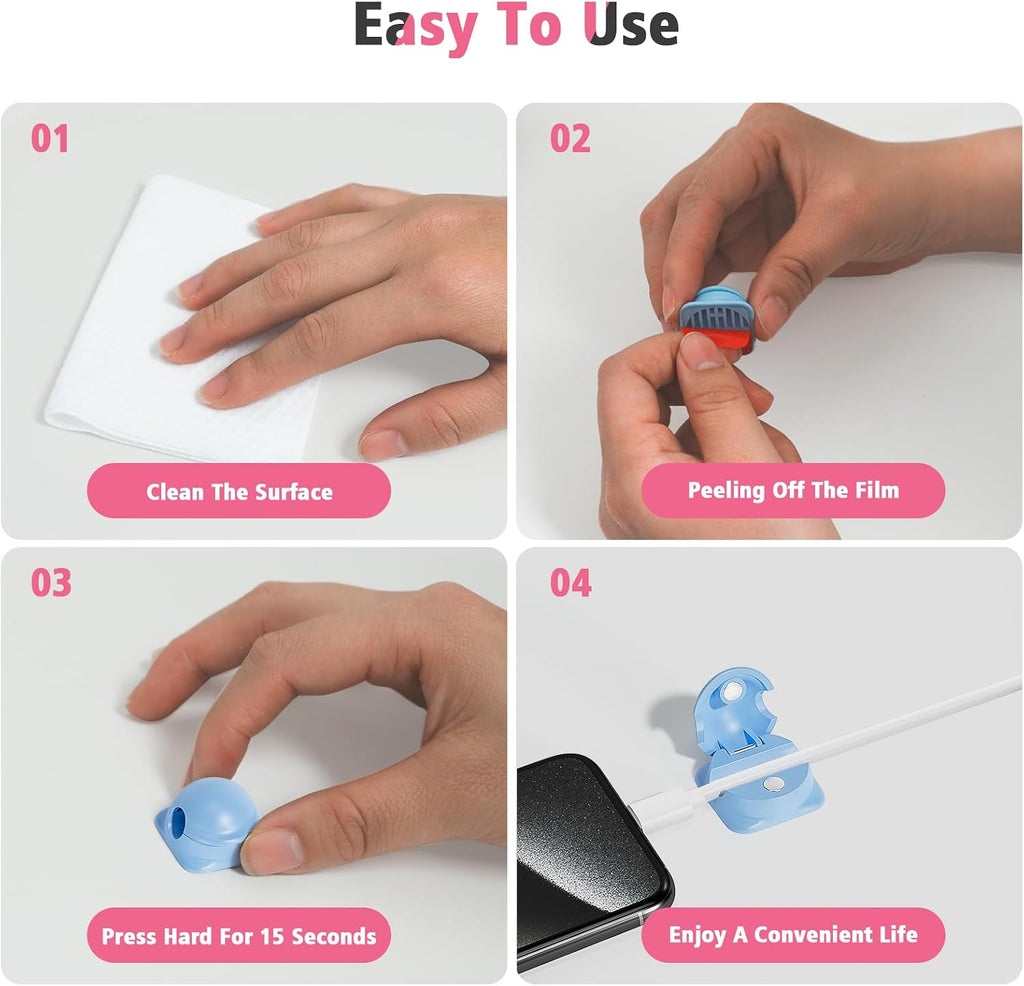 Easy To Use

01

Clean The Surface

02

Peeling Off The Film

03

Press Hard For 15 Seconds

04

Enjoy A Convenient Life