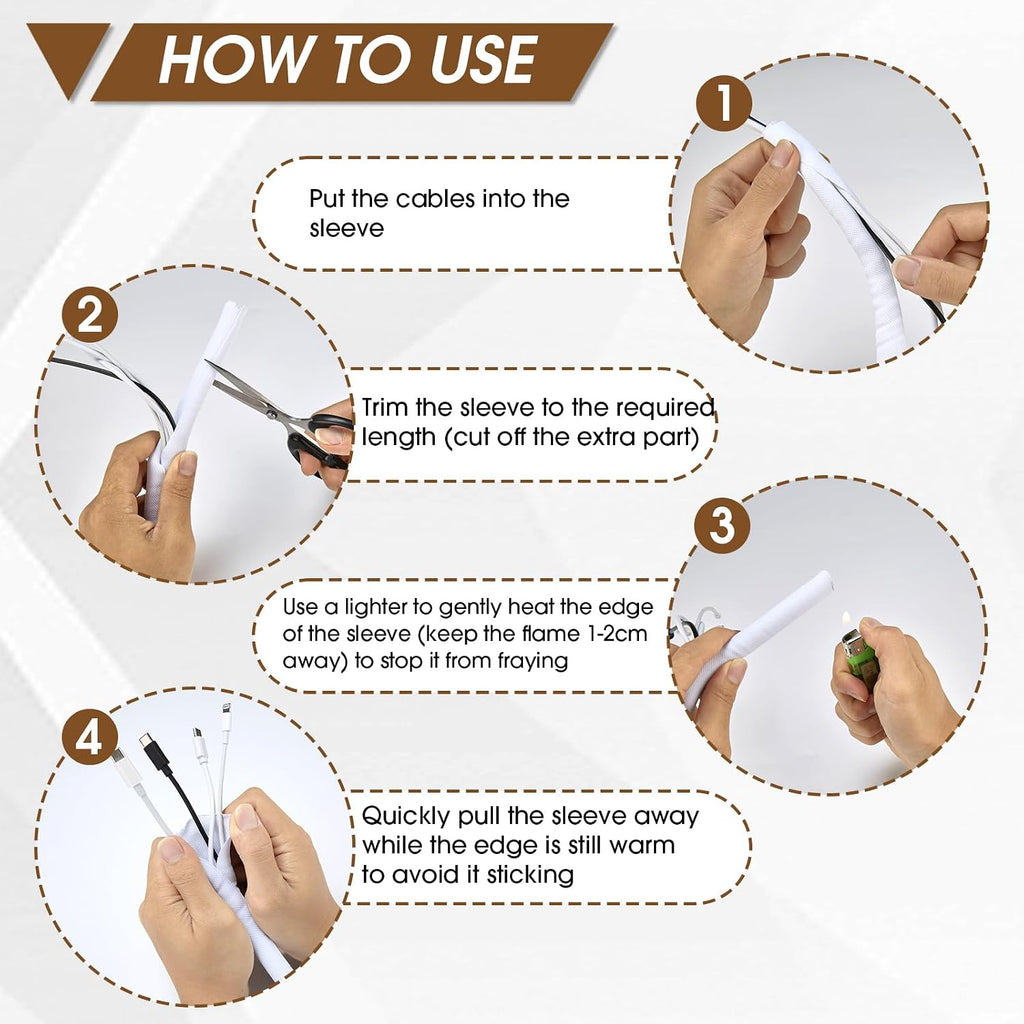 HOW TO USE

1

Put the cables into the sleeve

2

Trim the sleeve to the required length (cut off the extra part)

3

Use a lighter to gently heat the edge of the sleeve (keep the flame 1-2cm away) to stop it from fraying

4

Quickly pull the sleeve away while the edge is still warm to avoid it sticking