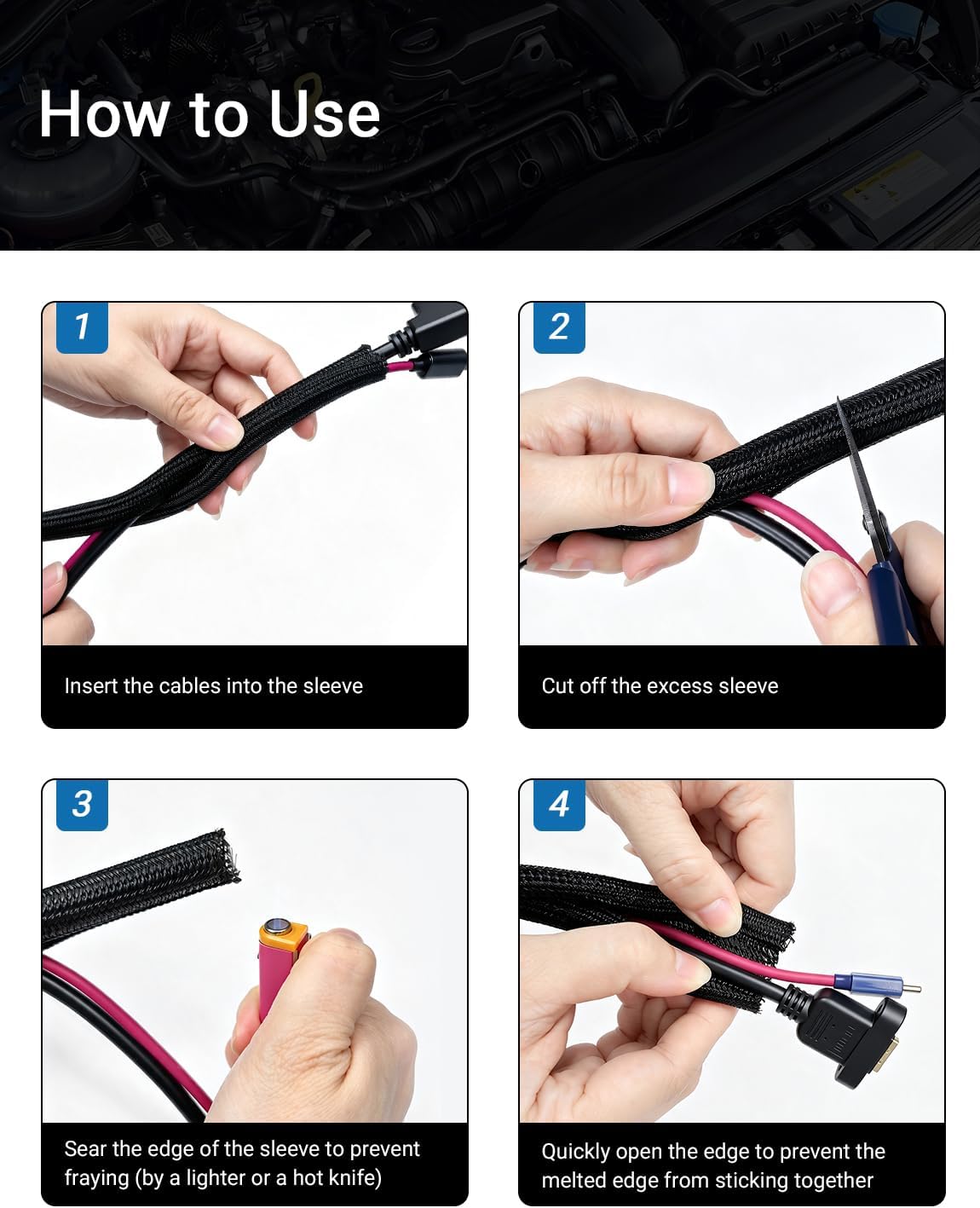 How to Use

1

Insert the cables into the sleeve

2

Cut off the excess sleeve

3

Sear the edge of the sleeve to prevent fraying (by a lighter or a hot knife)

4

Quickly open the edge to prevent the melted edge from sticking together