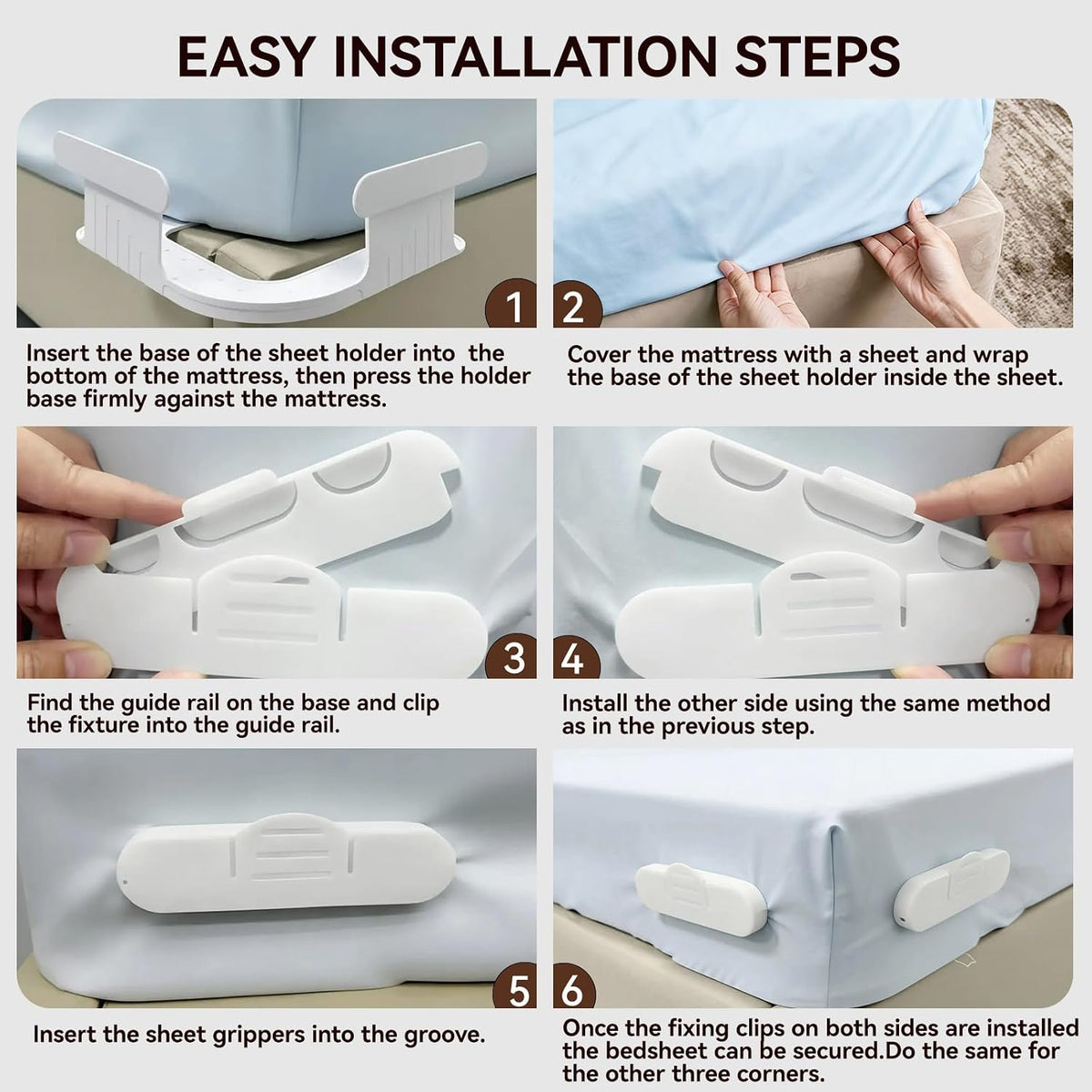 EASY INSTALLATION STEPS

1

Insert the base of the sheet holder into the bottom of the mattress, then press the holder base firmly against the mattress.

2

Cover the mattress with a sheet and wrap the base of the sheet holder inside the sheet.

3

Find the guide rail on the base and clip the fixture into the guide rail.

4

Install the other side using the same method as in the previous step.

5

Insert the sheet grippers into the groove.

6

Once the fixing clips on both sides are installed the bedsheet can be secured.Do the same for the other three corners.