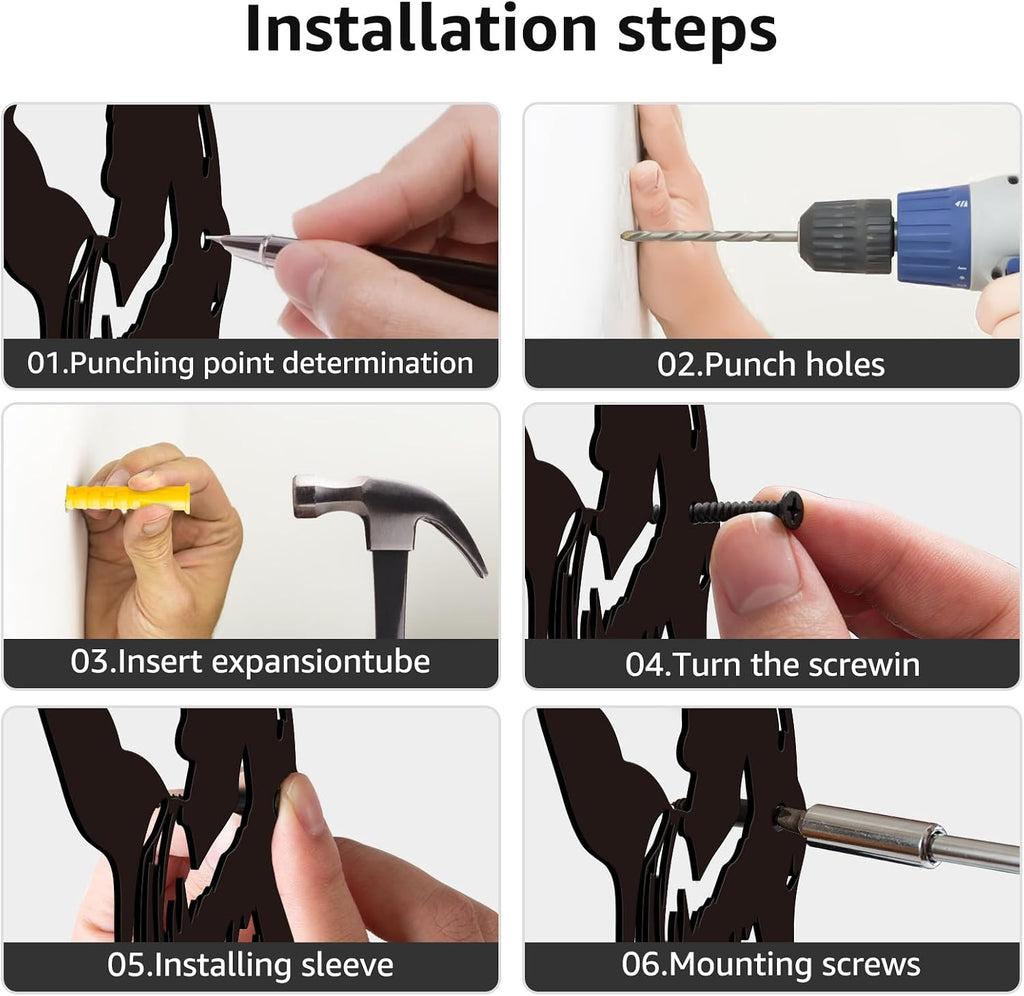 Installation steps

01.Punching point determination

02.Punch holes

03.Insert expansiontube

04.Turn the screwin

05.Installing sleeve

06.Mounting screws