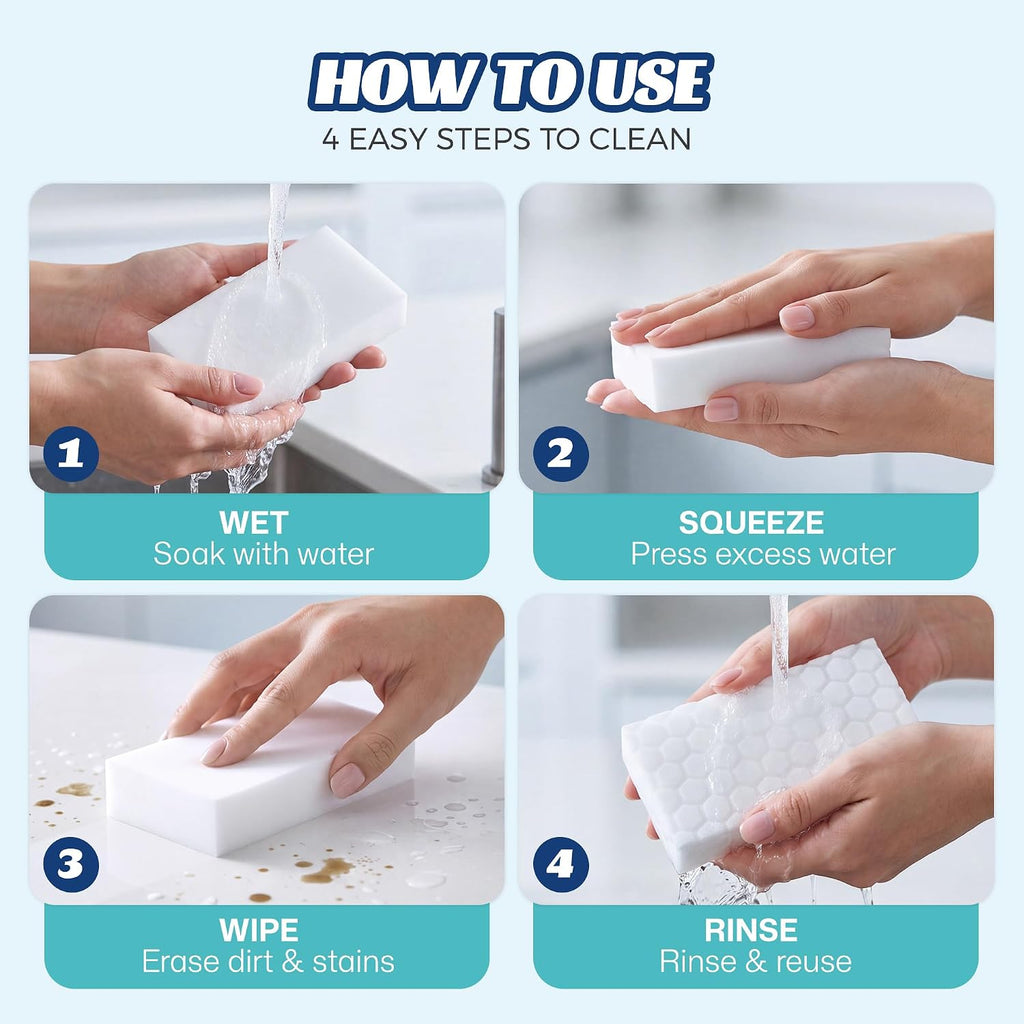 HOW TO USE
4 EASY STEPS TO CLEAN

1

WET
Soak with water

2

SQUEEZE
Press excess water

3

WIPE
Erase dirt & stains

4

RINSE
Rinse & reuse