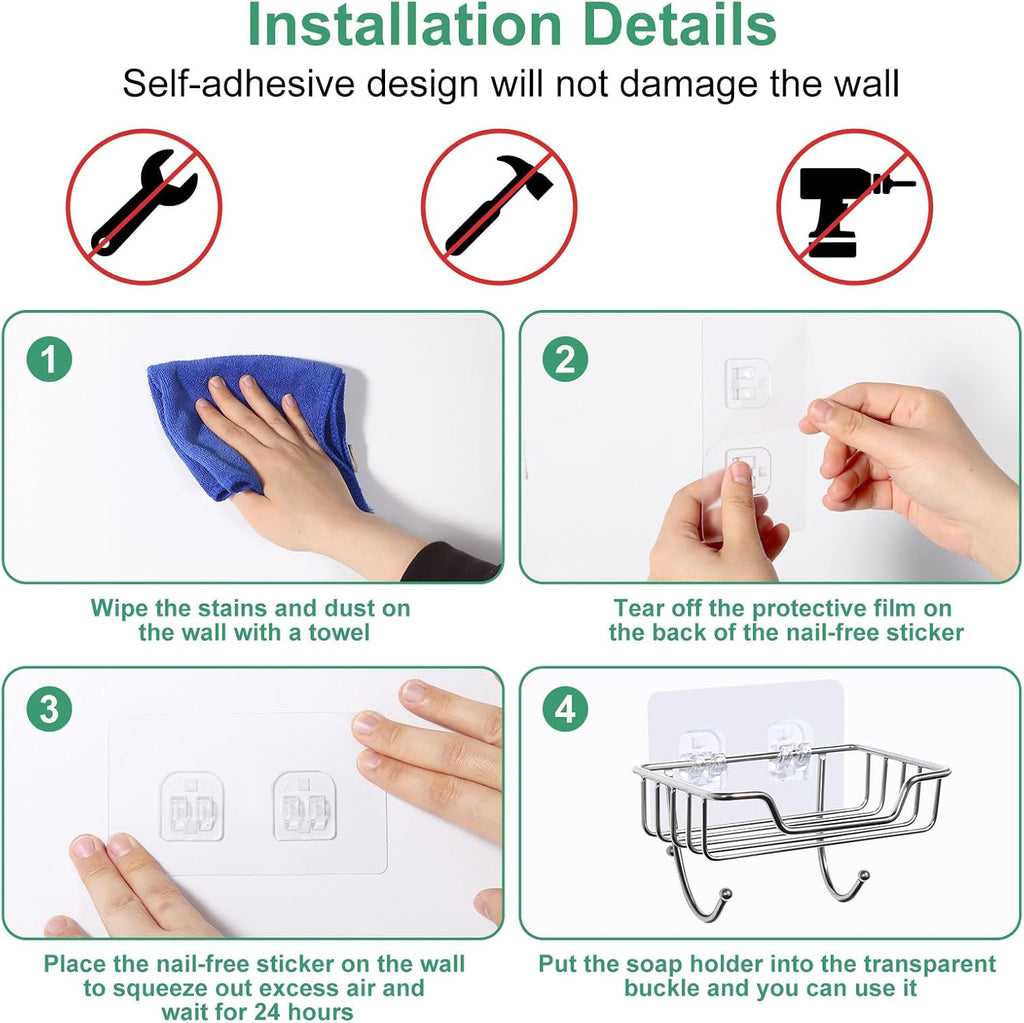 Installation Details

Self-adhesive design will not damage the wall

1

Wipe the stains and dust on the wall with a towel

2

Tear off the protective film on the back of the nail-free sticker

3

Place the nail-free sticker on the wall to squeeze out excess air and wait for 24 hours

4

Put the soap holder into the transparent buckle and you can use it