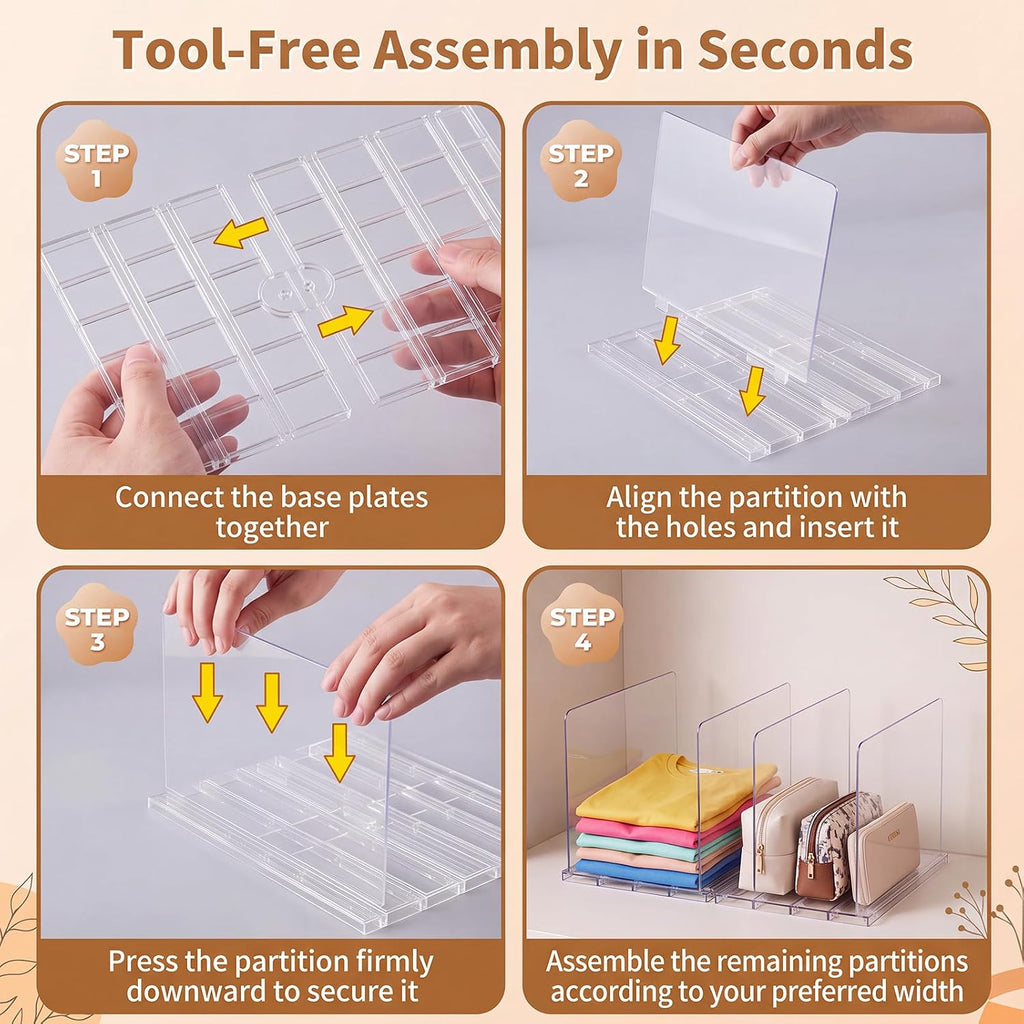 Tool-Free Assembly in Seconds

STEP 1

Connect the base plates together

STEP 2

Align the partition with the holes and insert it

STEP 3

Press the partition firmly downward to secure it

STEP 4

Assemble the remaining partitions according to your preferred width