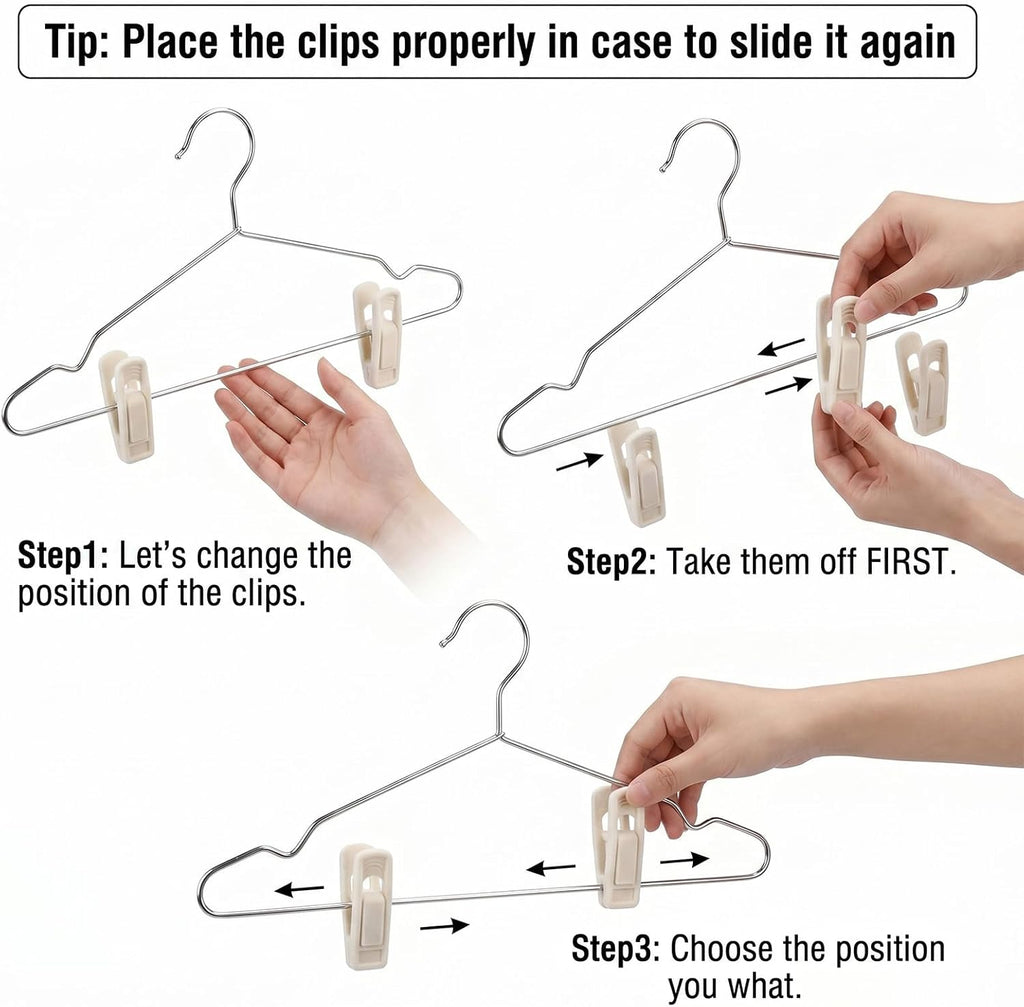 Tip: Place the clips properly in case to slide it again

Step1: Let's change the position of the clips.

Step2: Take them off FIRST.

Step3: Choose the position you what.