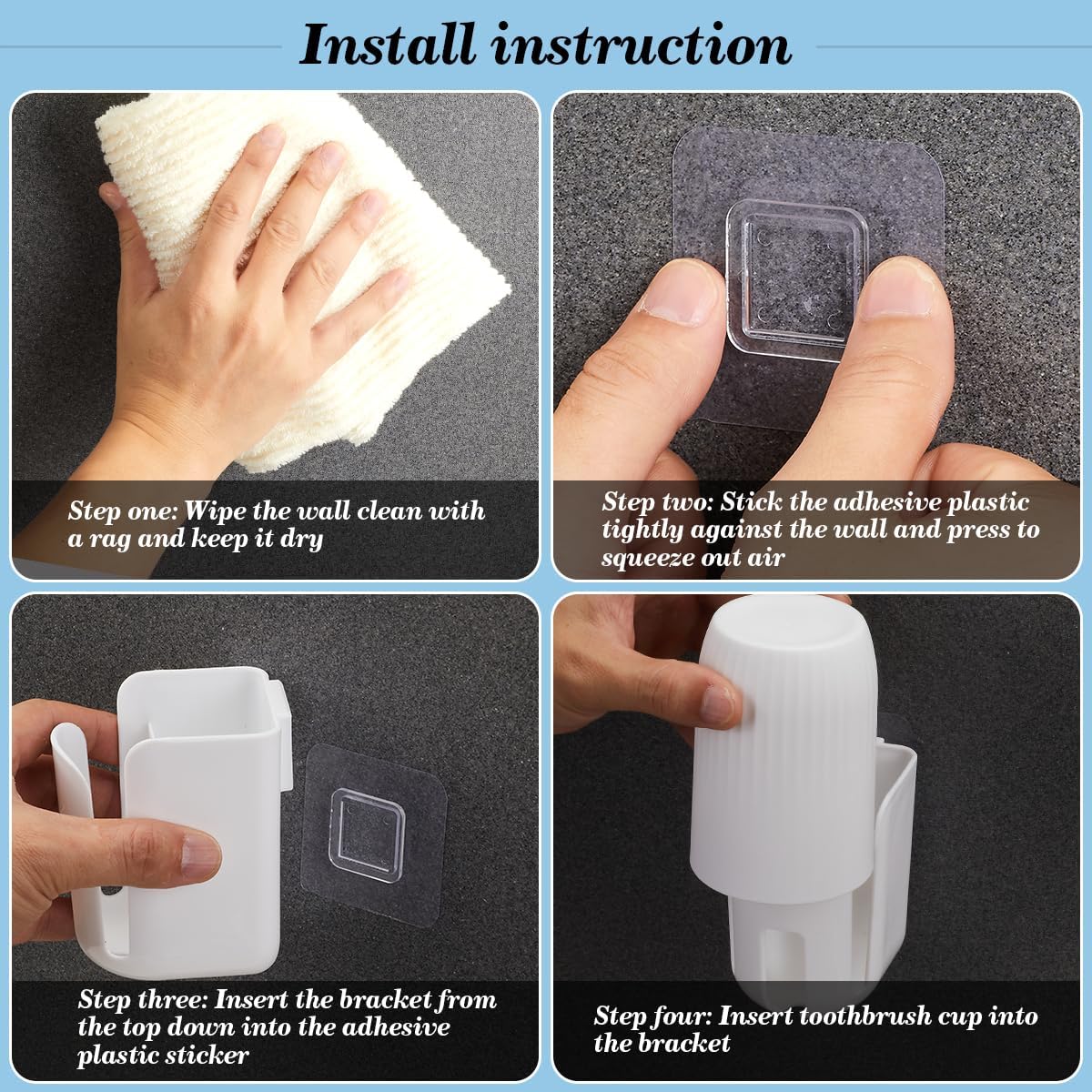 Install instruction

Step one: Wipe the wall clean with a rag and keep it dry

Step two: Stick the adhesive plastic tightly against the wall and press to squeeze out air

Step three: Insert the bracket from the top down into the adhesive plastic sticker

Step four: Insert toothbrush cup into the bracket