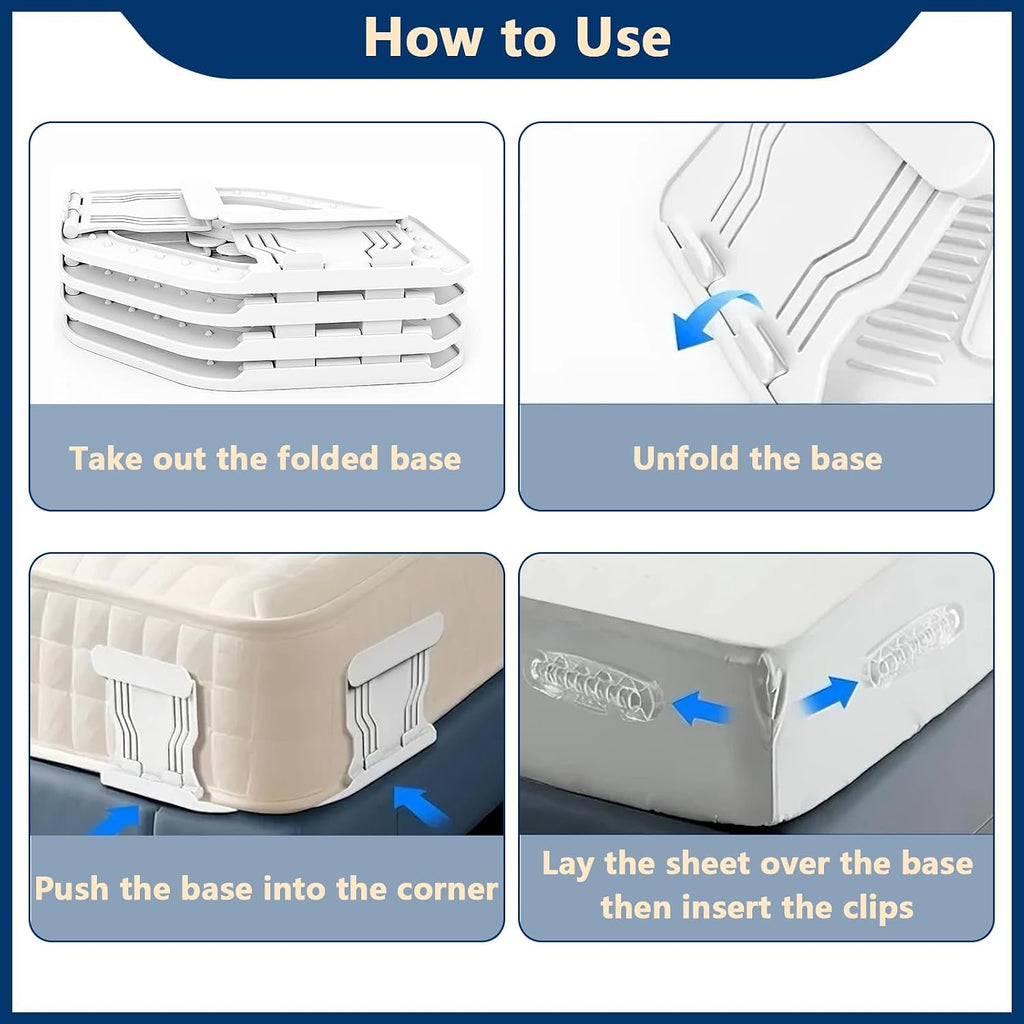 How to Use

Take out the folded base

Unfold the base

Push the base into the corner

Lay the sheet over the base then insert the clips