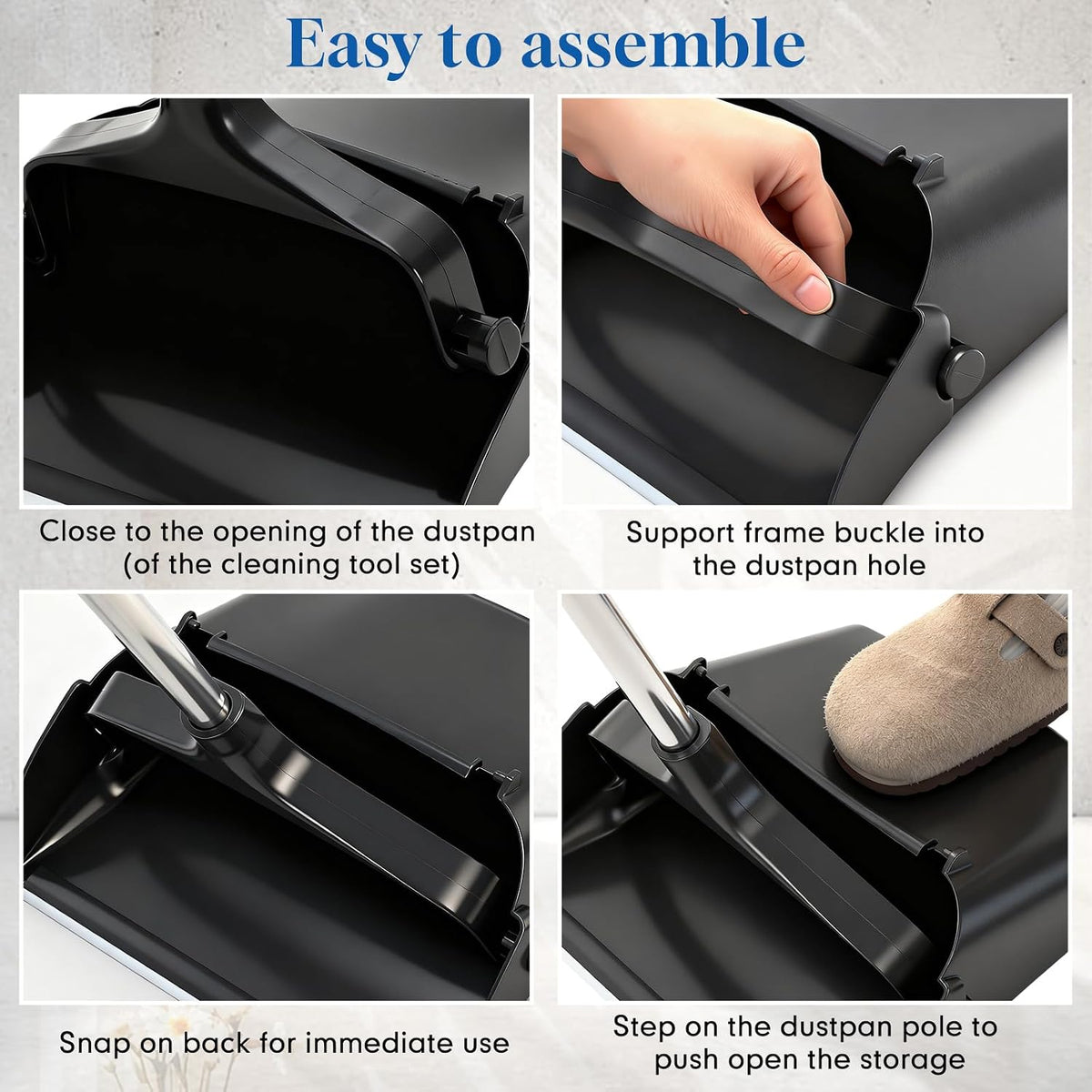 Easy to assemble

Close to the opening of the dustpan (of the cleaning tool set)

Support frame buckle into the dustpan hole

Snap on back for immediate use

Step on the dustpan pole to push open the storage