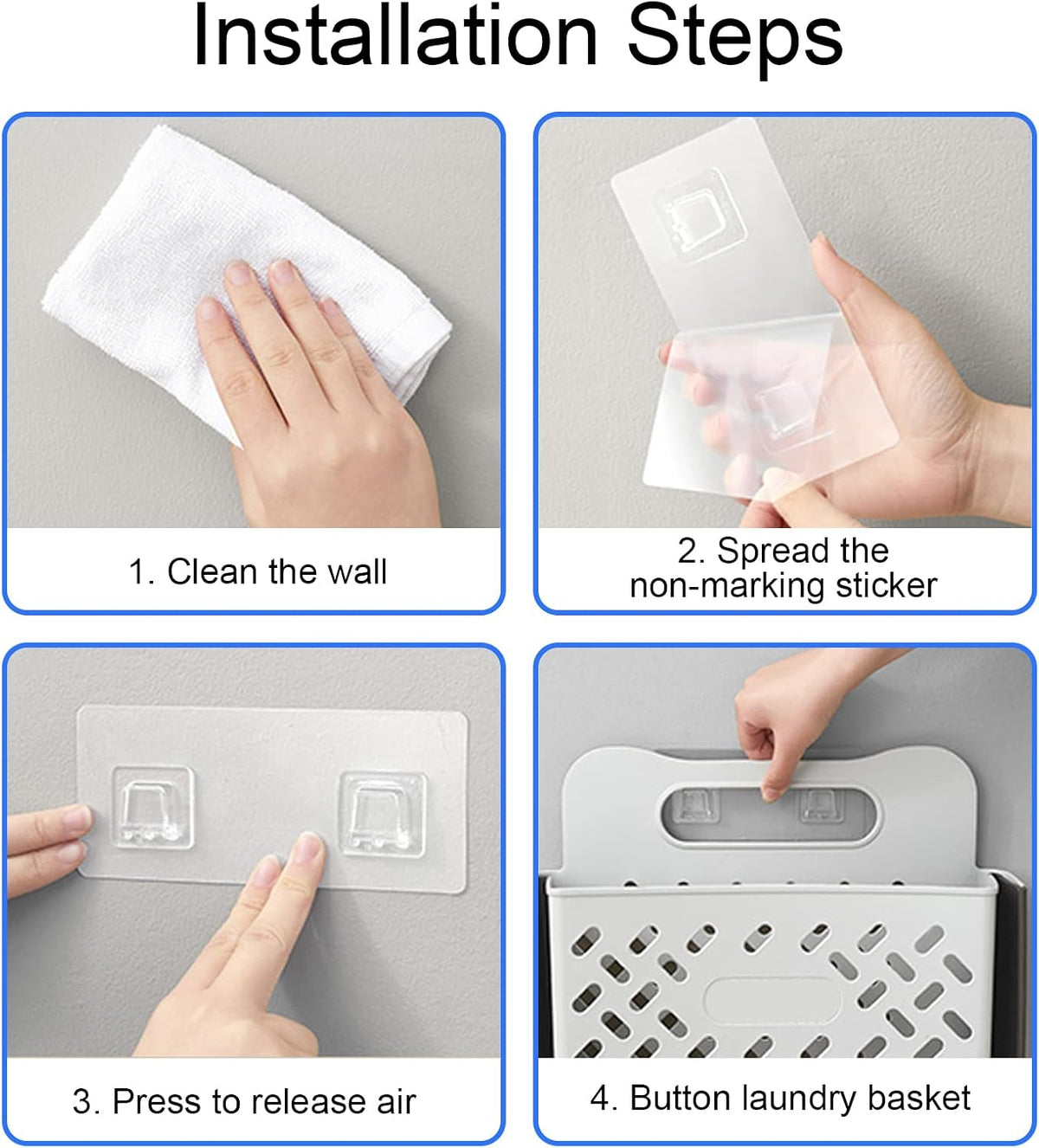 Installation Steps

1. Clean the wall

2. Spread the non-marking sticker

3. Press to release air

4. Button laundry basket