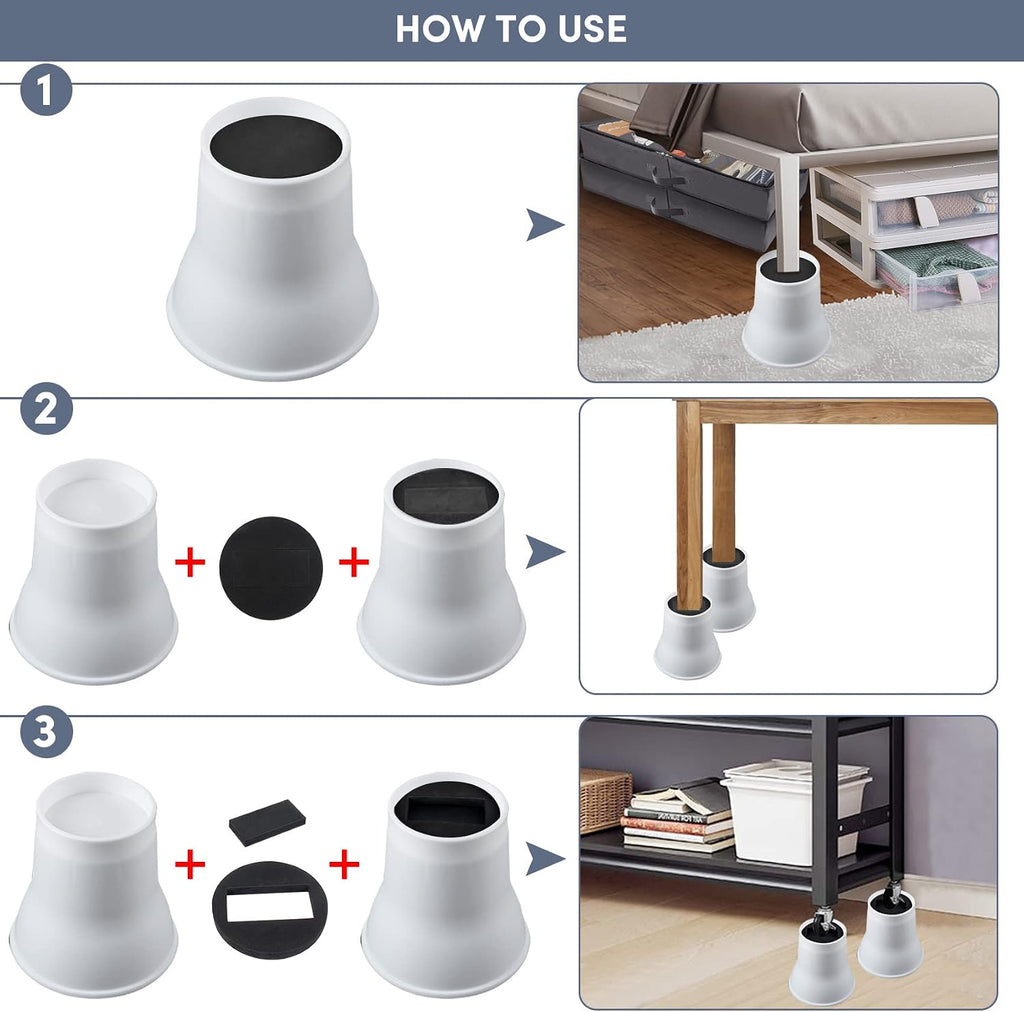 HOW TO USE

1

2

+

+

3

+

+