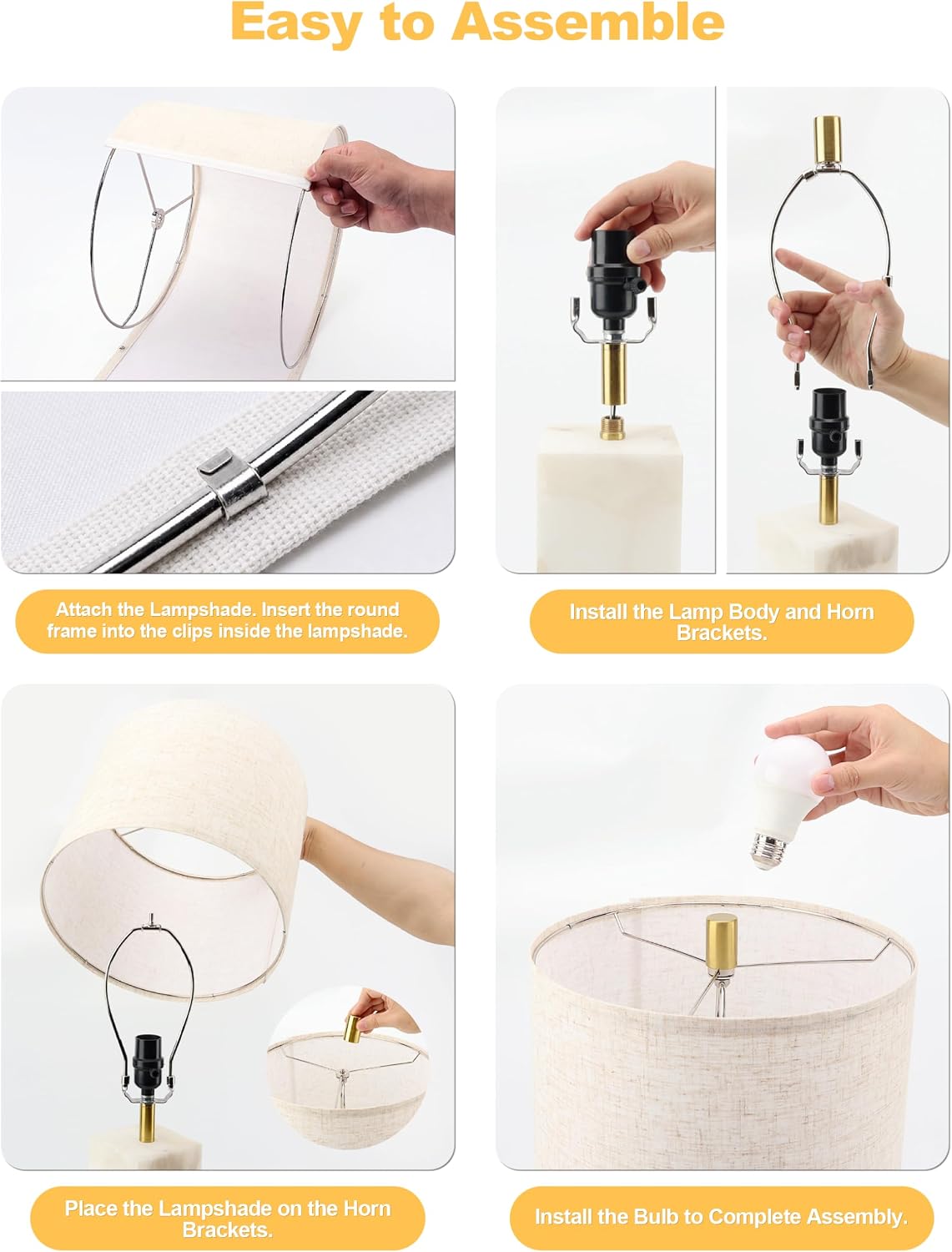 Easy to Assemble

Attach the Lampshade. Insert the round frame into the clips inside the lampshade.

Install the Lamp Body and Horn Brackets.

Place the Lampshade on the Horn Brackets.

Install the Bulb to Complete Assembly.