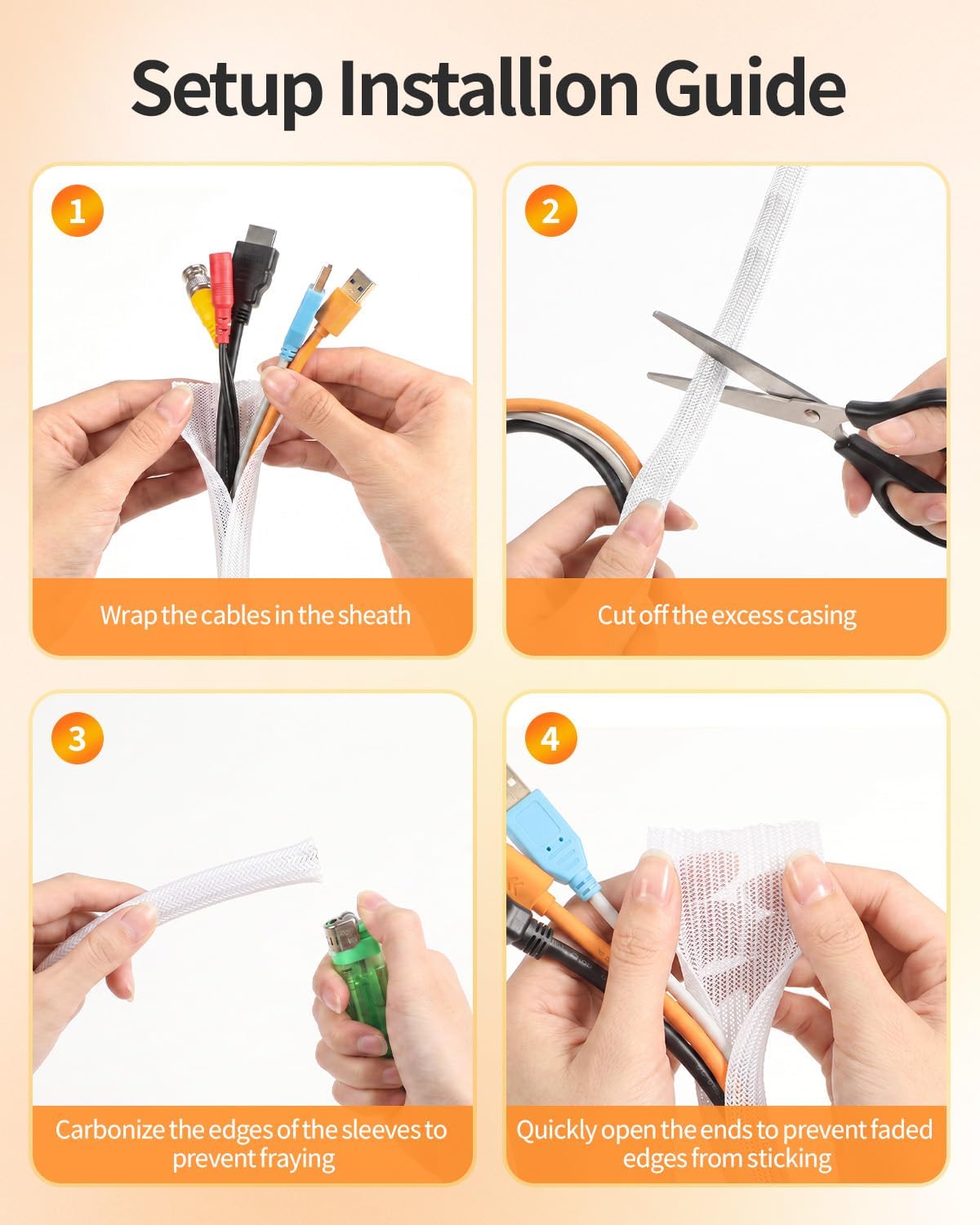 Setup Installion Guide

1

Wrap the cables in the sheath

2

Cut off the excess casing

3

Carbonize the edges of the sleeves to prevent fraying

4

Quickly open the ends to prevent faded edges from sticking