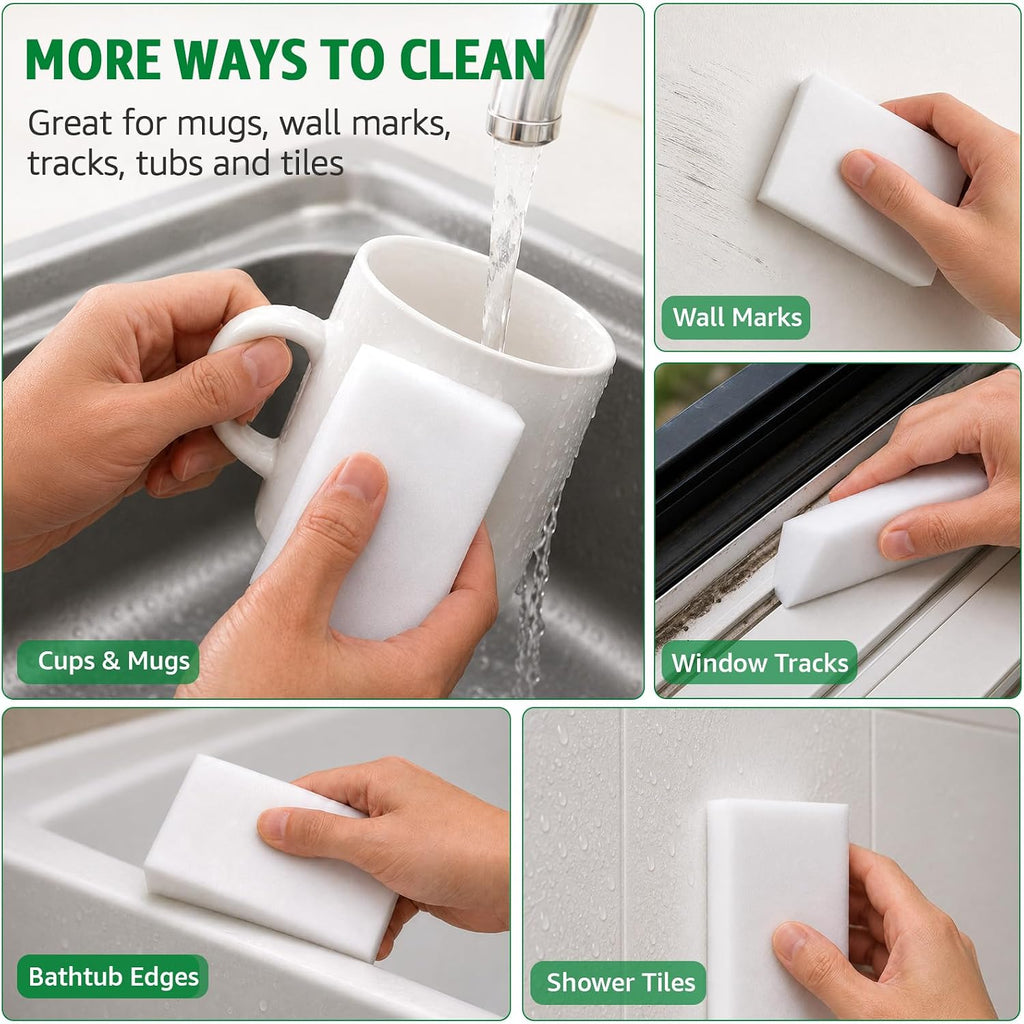 MORE WAYS TO CLEAN

Great for mugs, wall marks, tracks, tubs and tiles

Cups & Mugs

Wall Marks

Window Tracks

Bathtub Edges

Shower Tiles