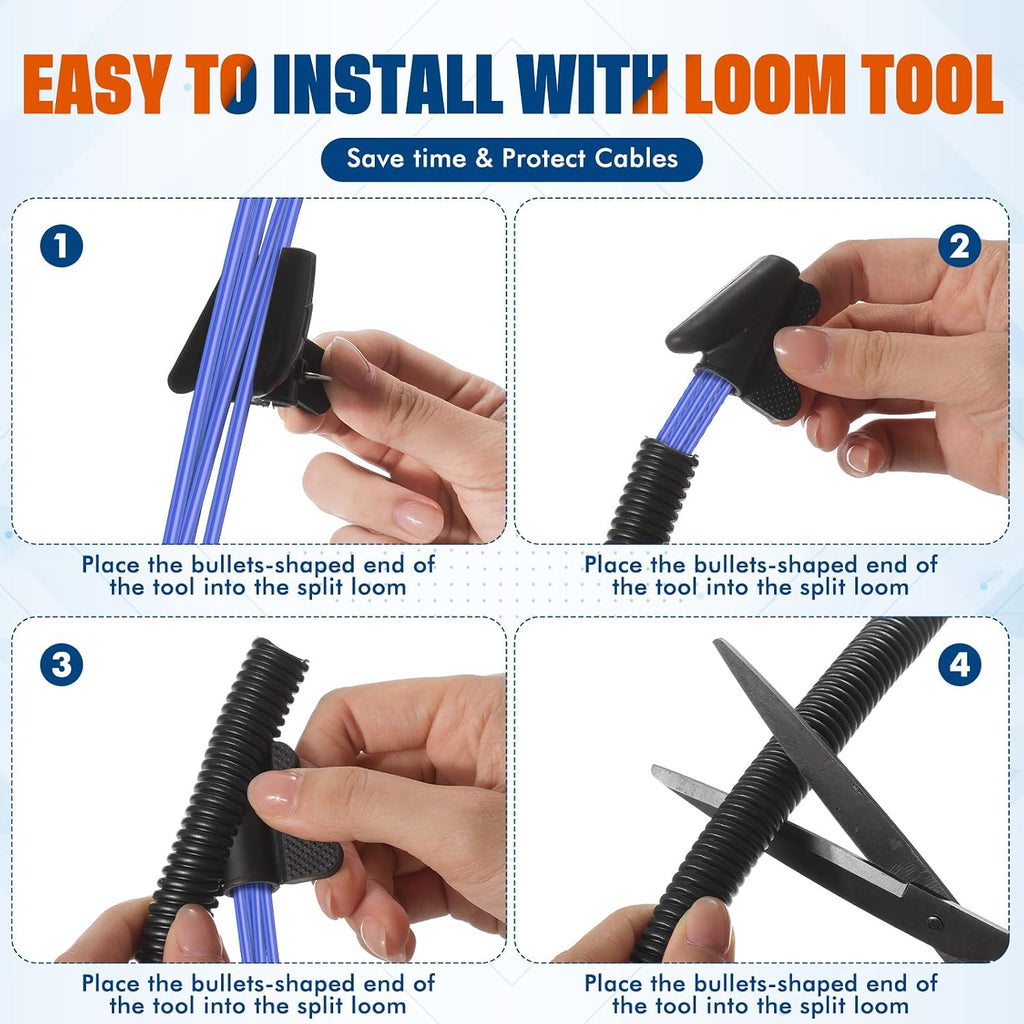 EASY TO INSTALL WITH LOOM TOOL

Save time & Protect Cables

1

Place the bullets-shaped end of the tool into the split loom

2

Place the bullets-shaped end of the tool into the split loom

3

Place the bullets-shaped end of the tool into the split loom

4

Place the bullets-shaped end of the tool into the split loom