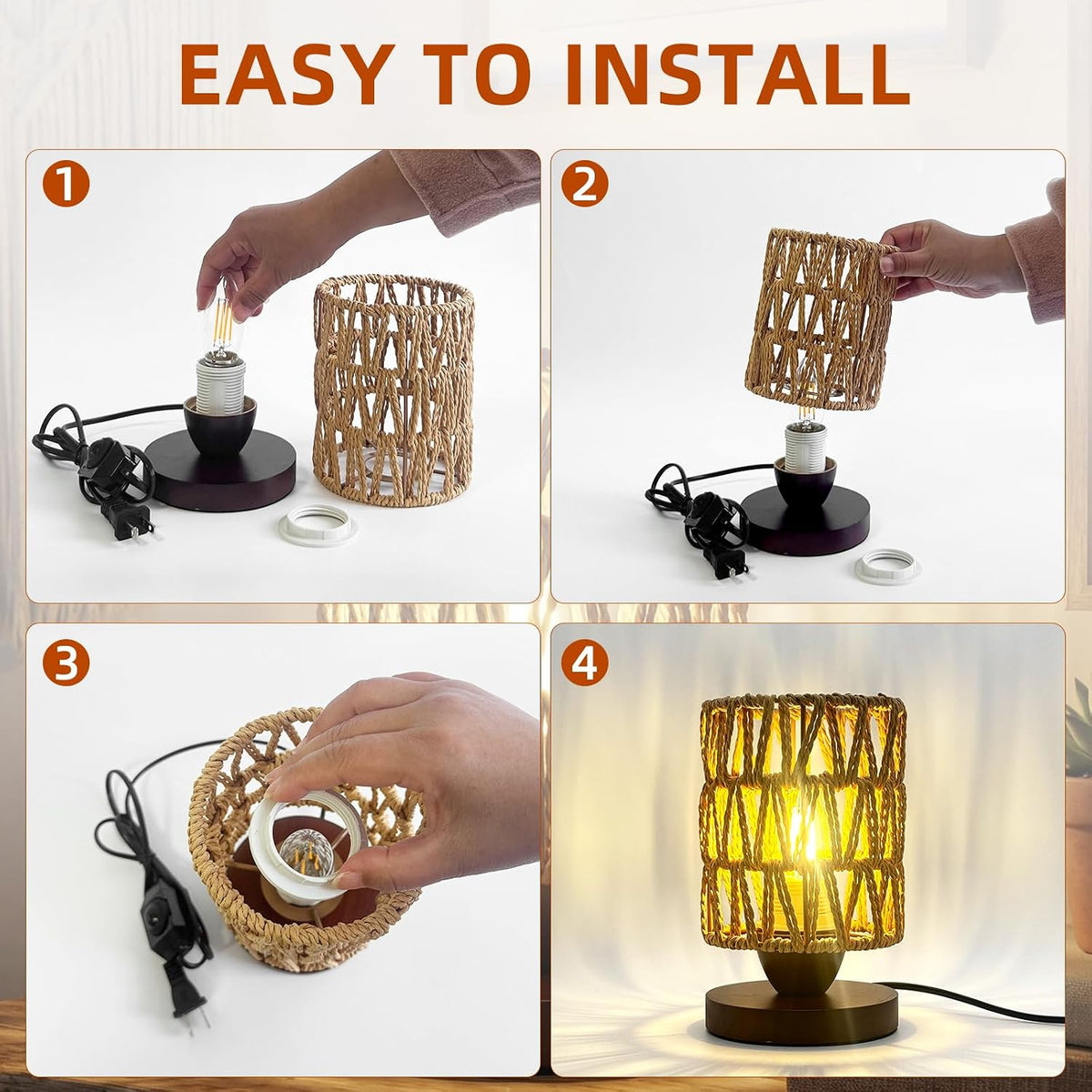 EASY TO INSTALL

1

2

3

4