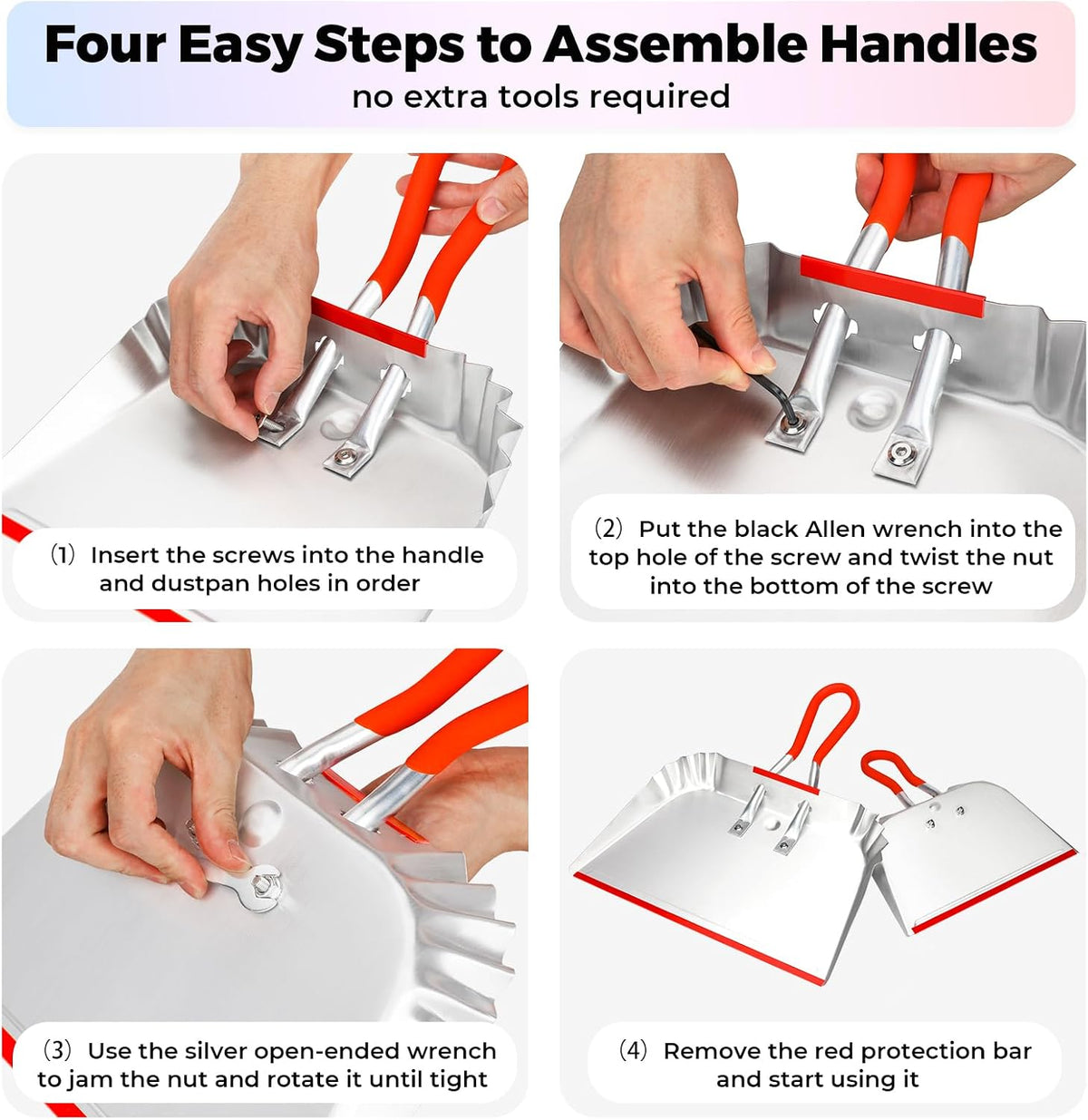 Four Easy Steps to Assemble Handles
no extra tools required

(1) Insert the screws into the handle and dustpan holes in order

(2) Put the black Allen wrench into the top hole of the screw and twist the nut into the bottom of the screw

(3) Use the silver open-ended wrench to jam the nut and rotate it until tight

(4) Remove the red protection bar and start using it