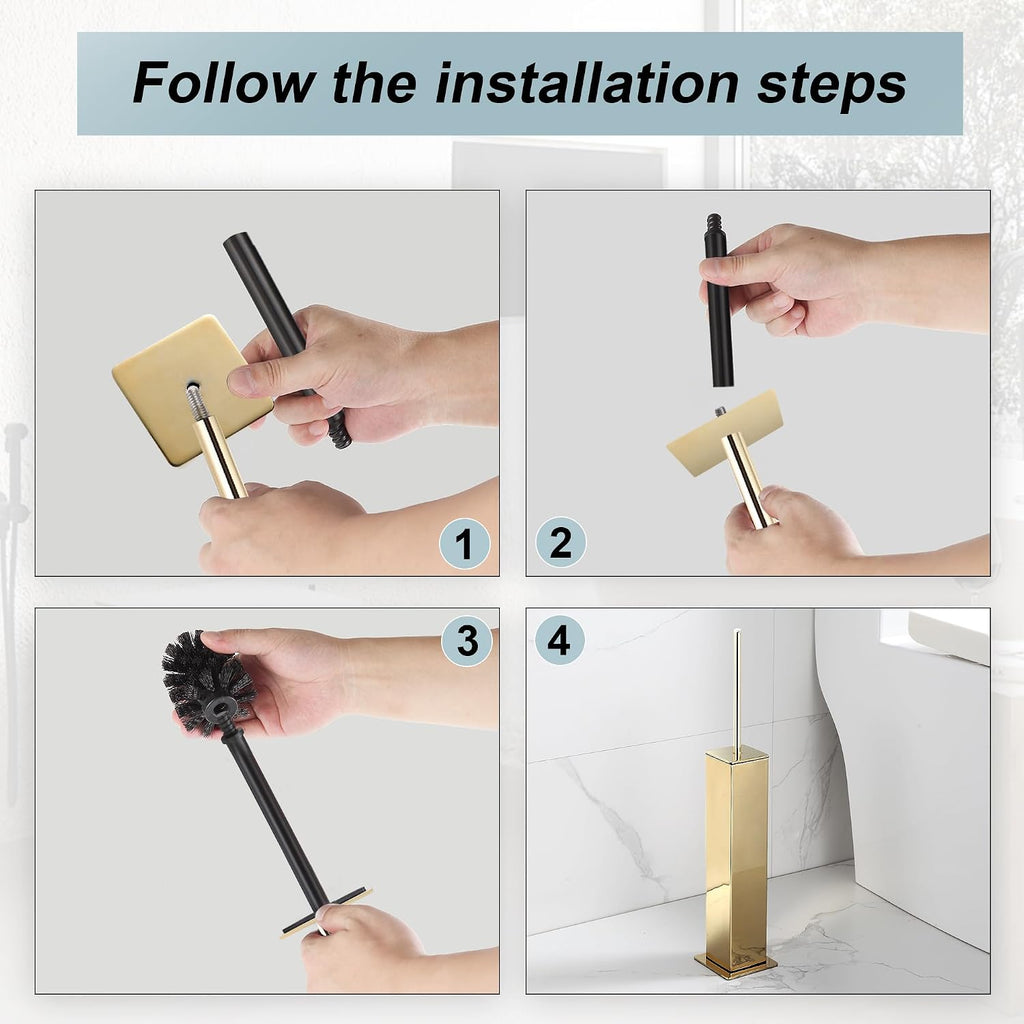 Follow the installation steps

1

2

3

4