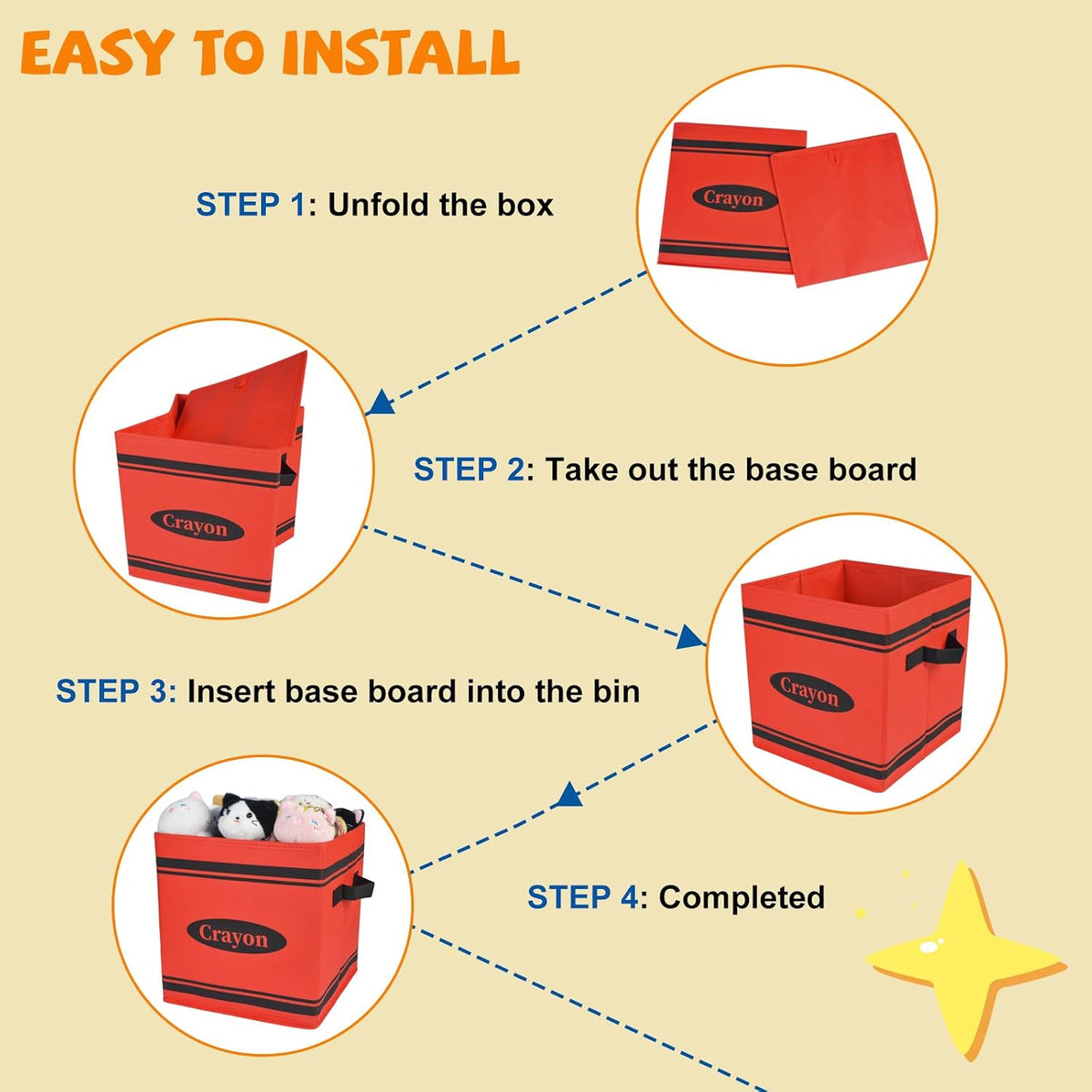 EASY TO INSTALL

STEP 1: Unfold the box

Crayon

Crayon

STEP 2: Take out the base board

Crayon

STEP 3: Insert base board into the bin

Crayon

STEP 4: Completed