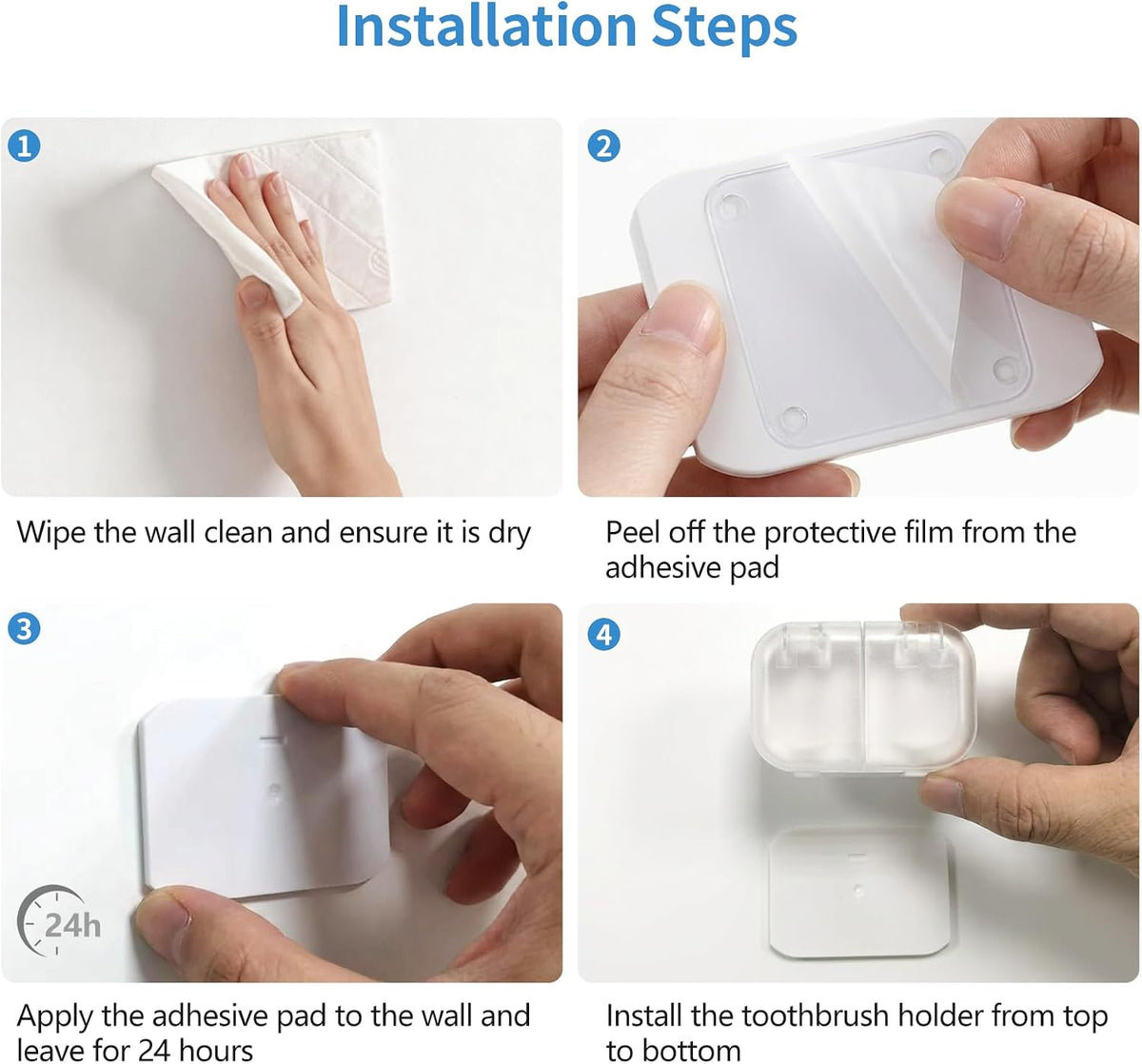 Installation Steps

1

Wipe the wall clean and ensure it is dry

2

Peel off the protective film from the adhesive pad

3

24h

Apply the adhesive pad to the wall and leave for 24 hours

4

Install the toothbrush holder from top to bottom