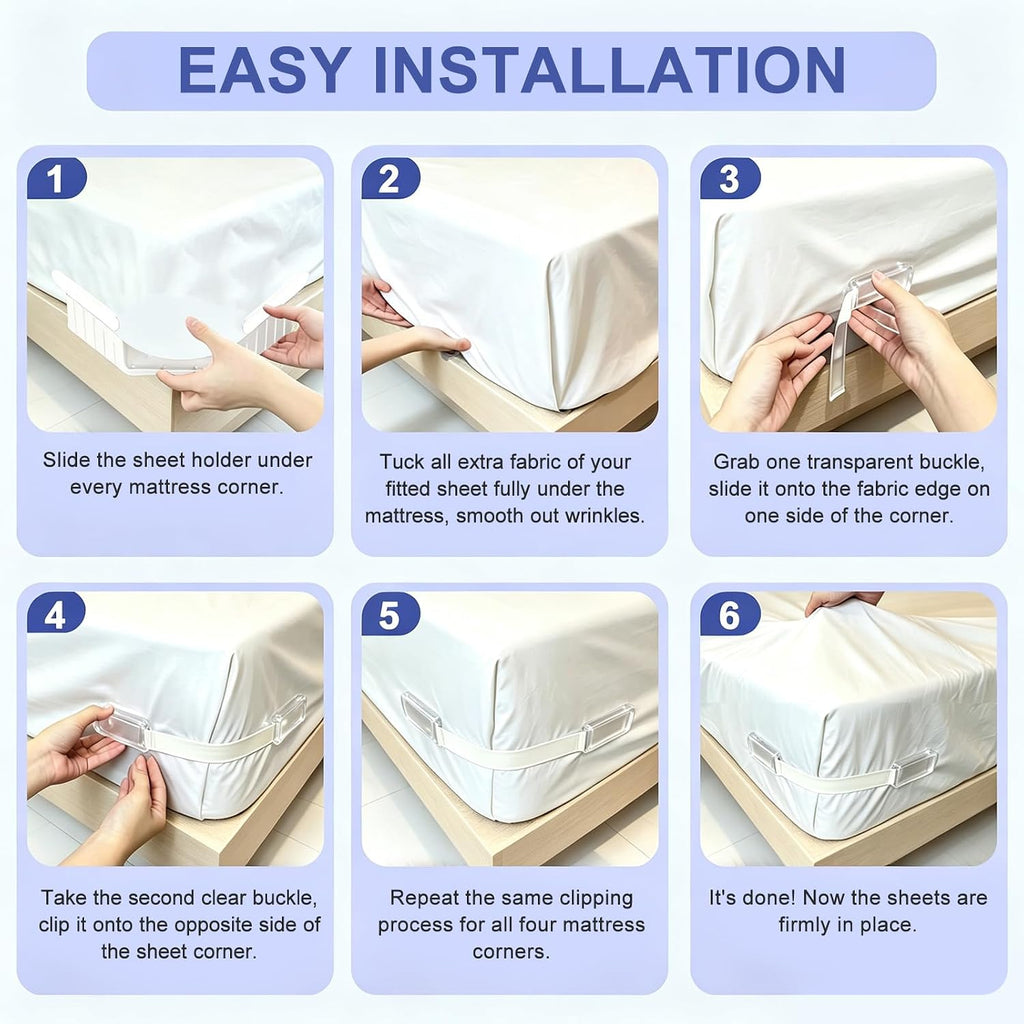 EASY INSTALLATION

1

Slide the sheet holder under every mattress corner.

2

Tuck all extra fabric of your fitted sheet fully under the mattress, smooth out wrinkles.

3

Grab one transparent buckle, slide it onto the fabric edge on one side of the corner.

4

Take the second clear buckle, clip it onto the opposite side of the sheet corner.

5

Repeat the same clipping process for all four mattress corners.

6

It's done! Now the sheets are firmly in place.