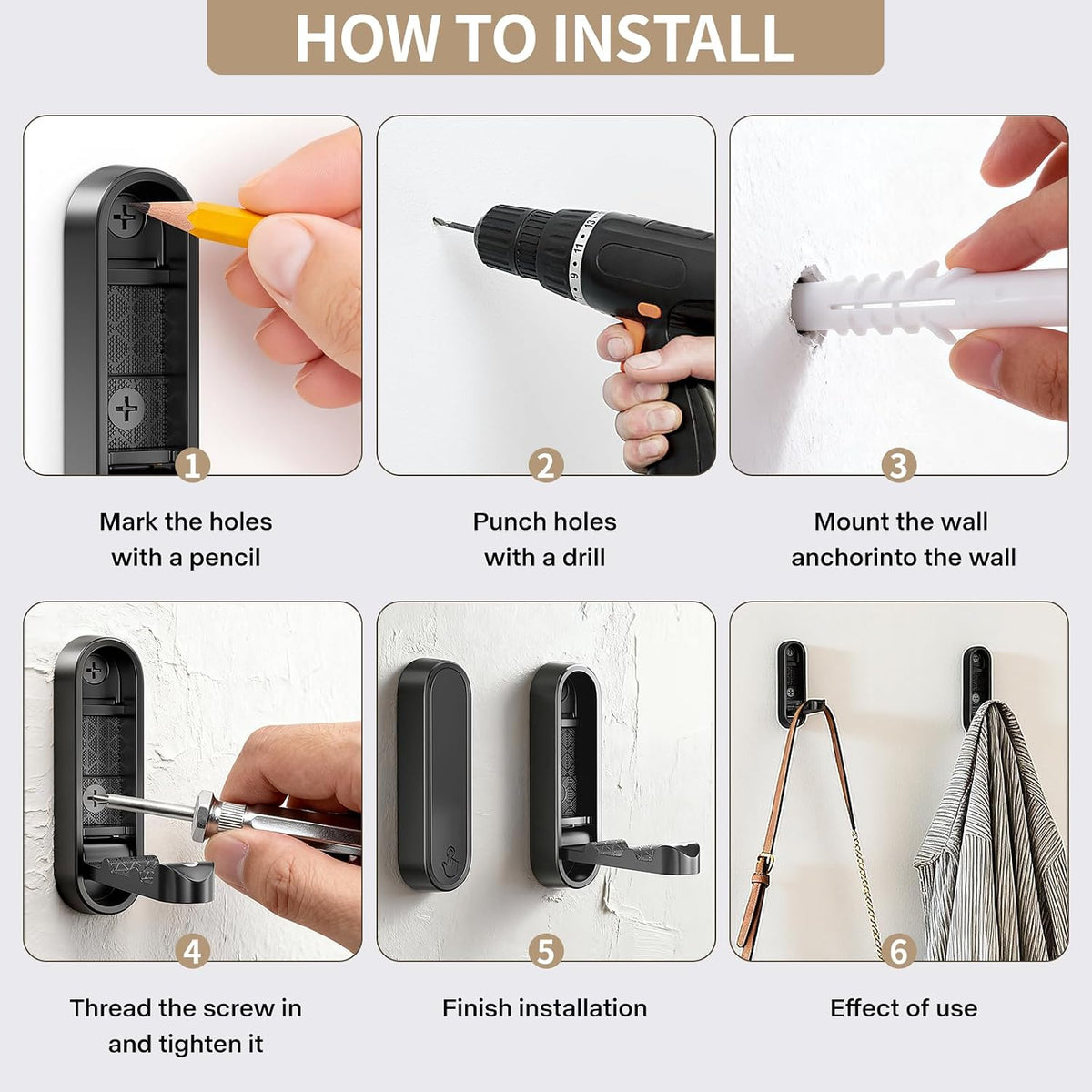 HOW TO INSTALL

1

Mark the holes with a pencil

2

Punch holes with a drill

3

Mount the wall anchorinto the wall

4

Thread the screw in and tighten it

5

Finish installation

6

Effect of use