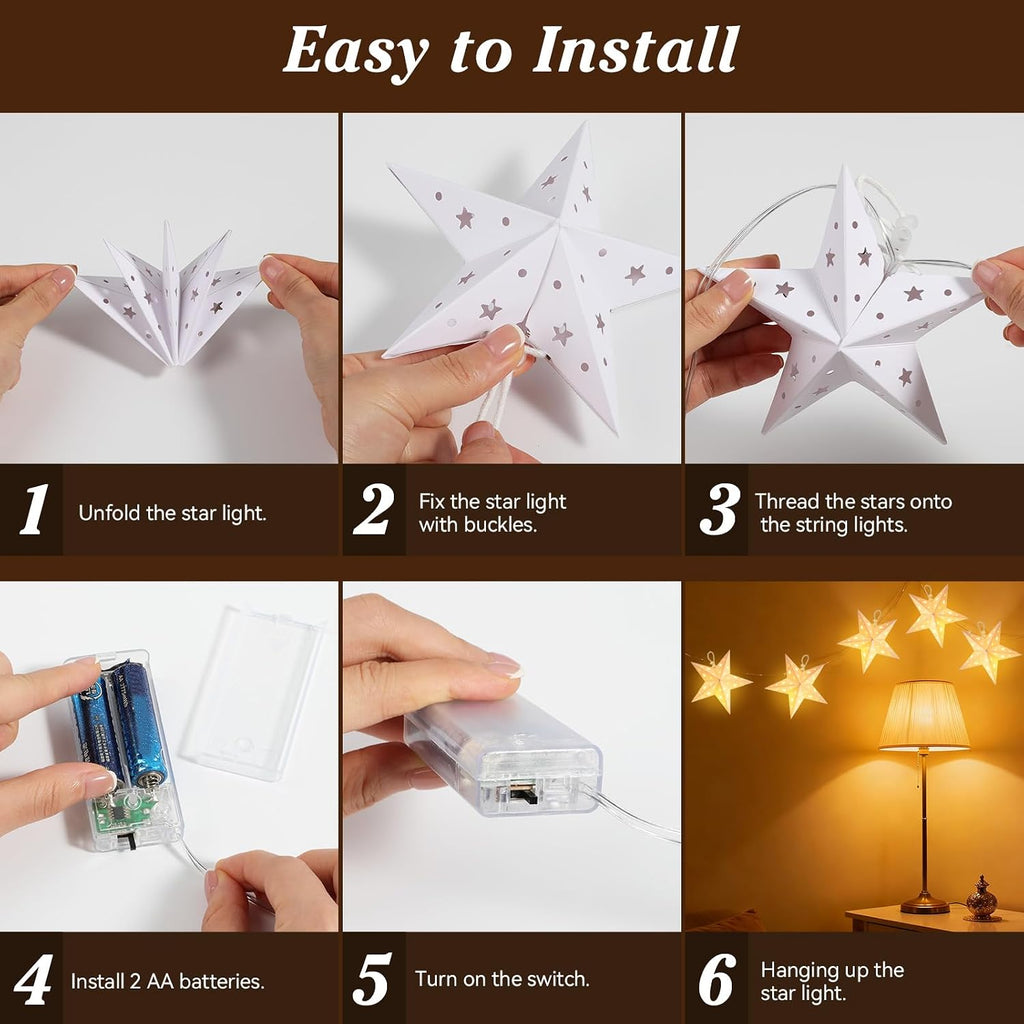 Easy to Install

1 Unfold the star light.

2 Fix the star light with buckles.

3 Thread the stars onto the string lights.

4 Install 2 AA batteries.

5 Turn on the switch.

6 Hanging up the star light.