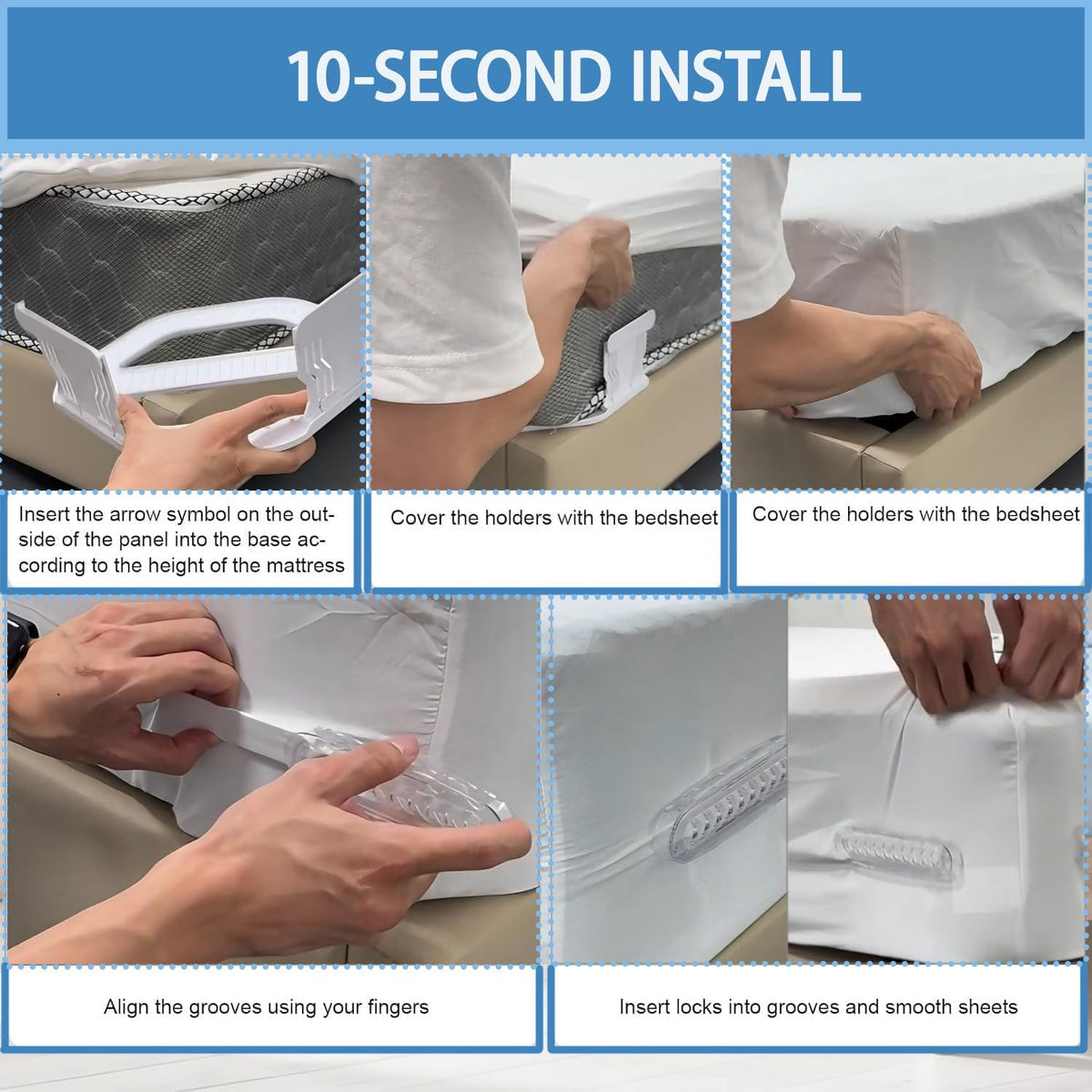 10-SECOND INSTALL

Insert the arrow symbol on the outside of the panel into the base according to the height of the mattress

Cover the holders with the bedsheet

Cover the holders with the bedsheet

Align the grooves using your fingers

Insert locks into grooves and smooth sheets