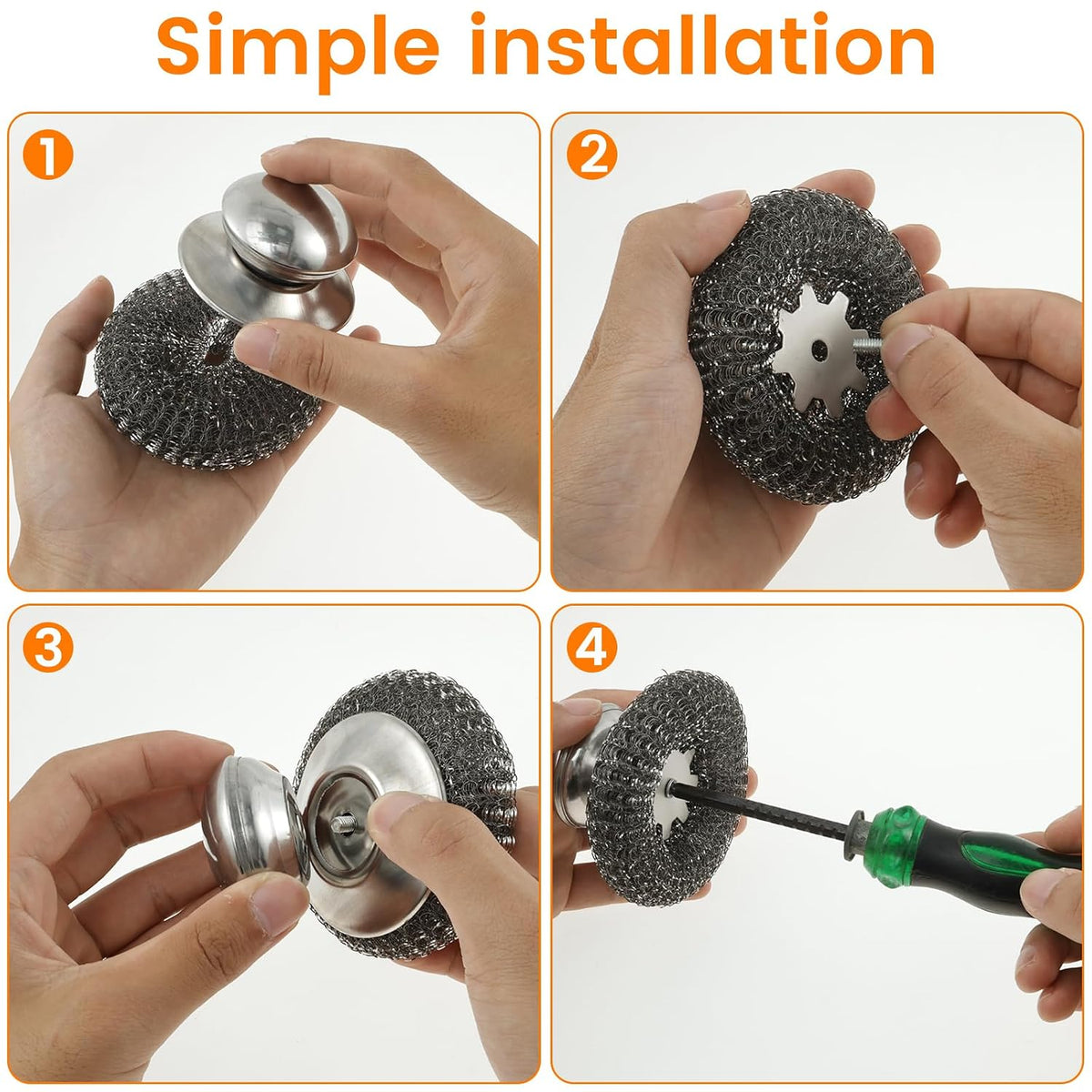 Simple installation

1

2

3

4