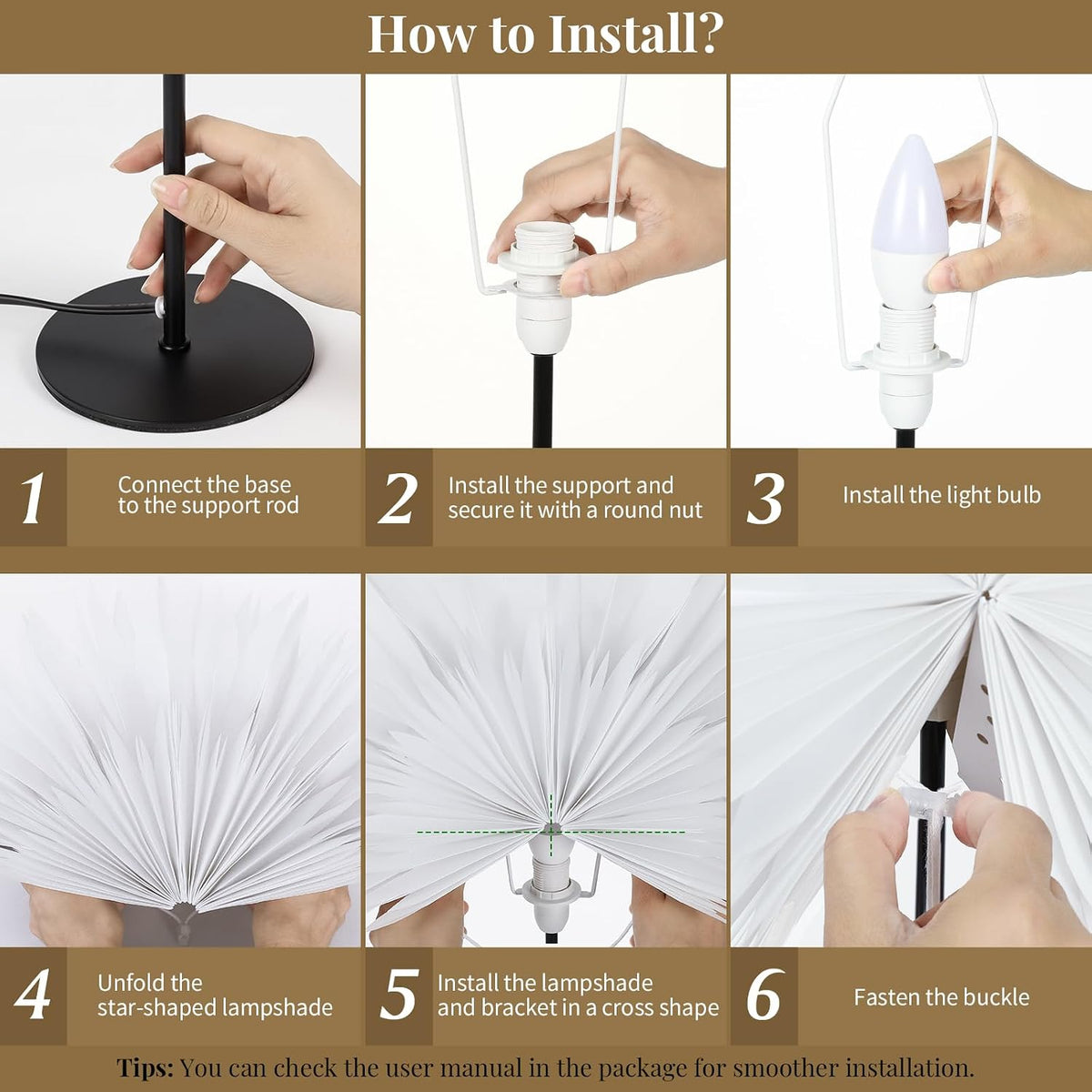 How to Install?

1

Connect the base to the support rod

2

Install the support and secure it with a round nut

3

Install the light bulb

4

Unfold the star-shaped lampshade

5

Install the lampshade and bracket in a cross shape

6

Fasten the buckle

Tips: You can check the user manual in the package for smoother installation.