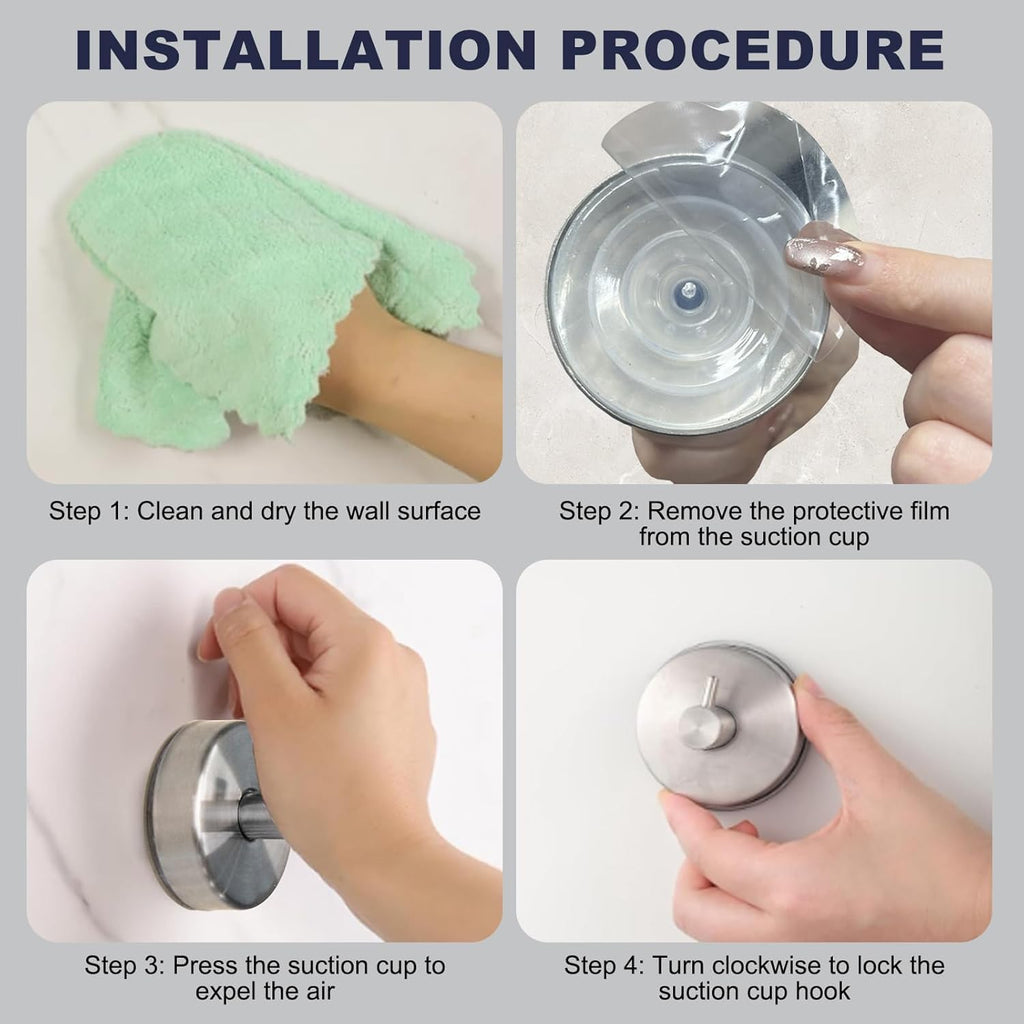 INSTALLATION PROCEDURE

Step 1: Clean and dry the wall surface

Step 2: Remove the protective film from the suction cup

Step 3: Press the suction cup to expel the air

Step 4: Turn clockwise to lock the suction cup hook