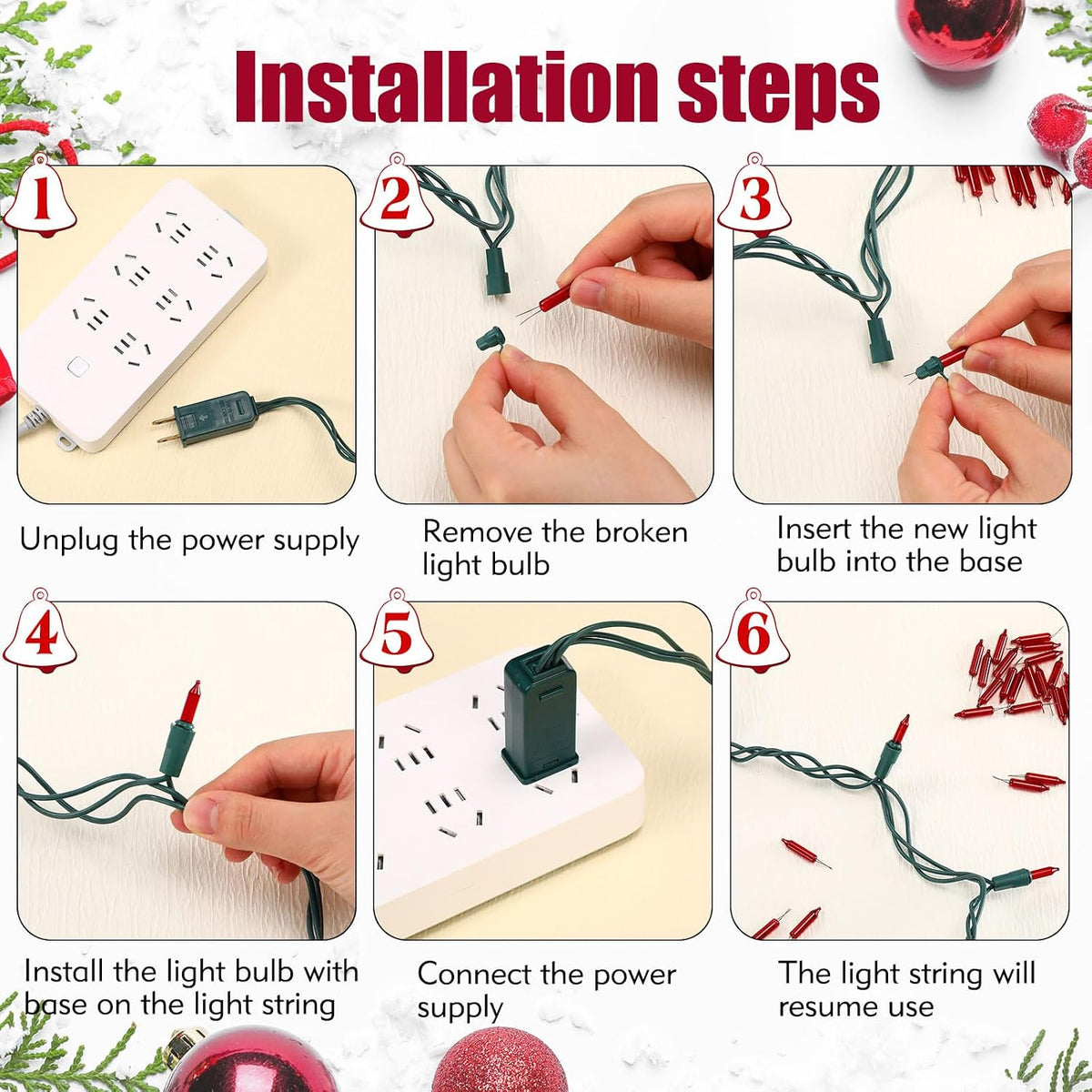 Installation steps

1

Unplug the power supply

2

Remove the broken light bulb

3

Insert the new light bulb into the base

4

Install the light bulb with base on the light string

5

Connect the power supply

6

The light string will resume use