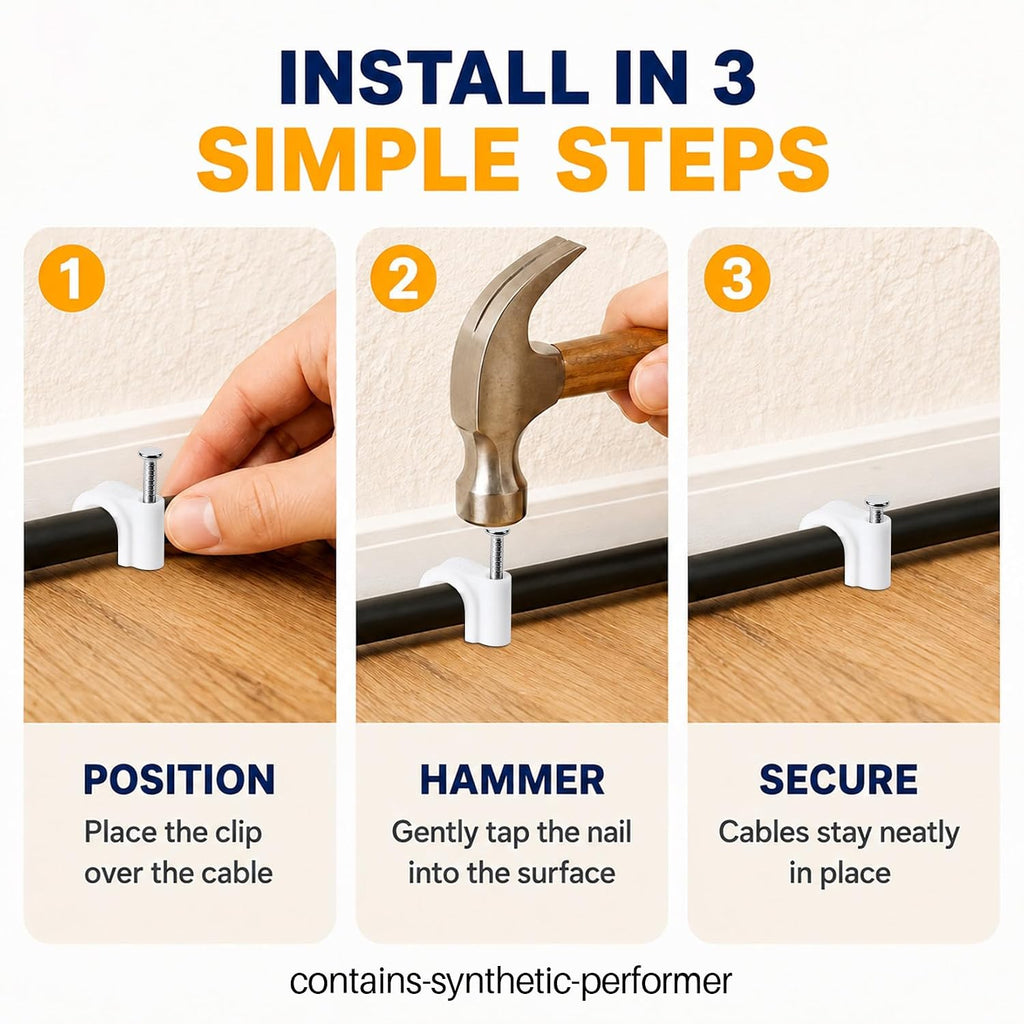 INSTALL IN 3
SIMPLE STEPS

1

POSITION
Place the clip over the cable

2

HAMMER
Gently tap the nail into the surface

3

SECURE
Cables stay neatly in place

contains-synthetic-performer