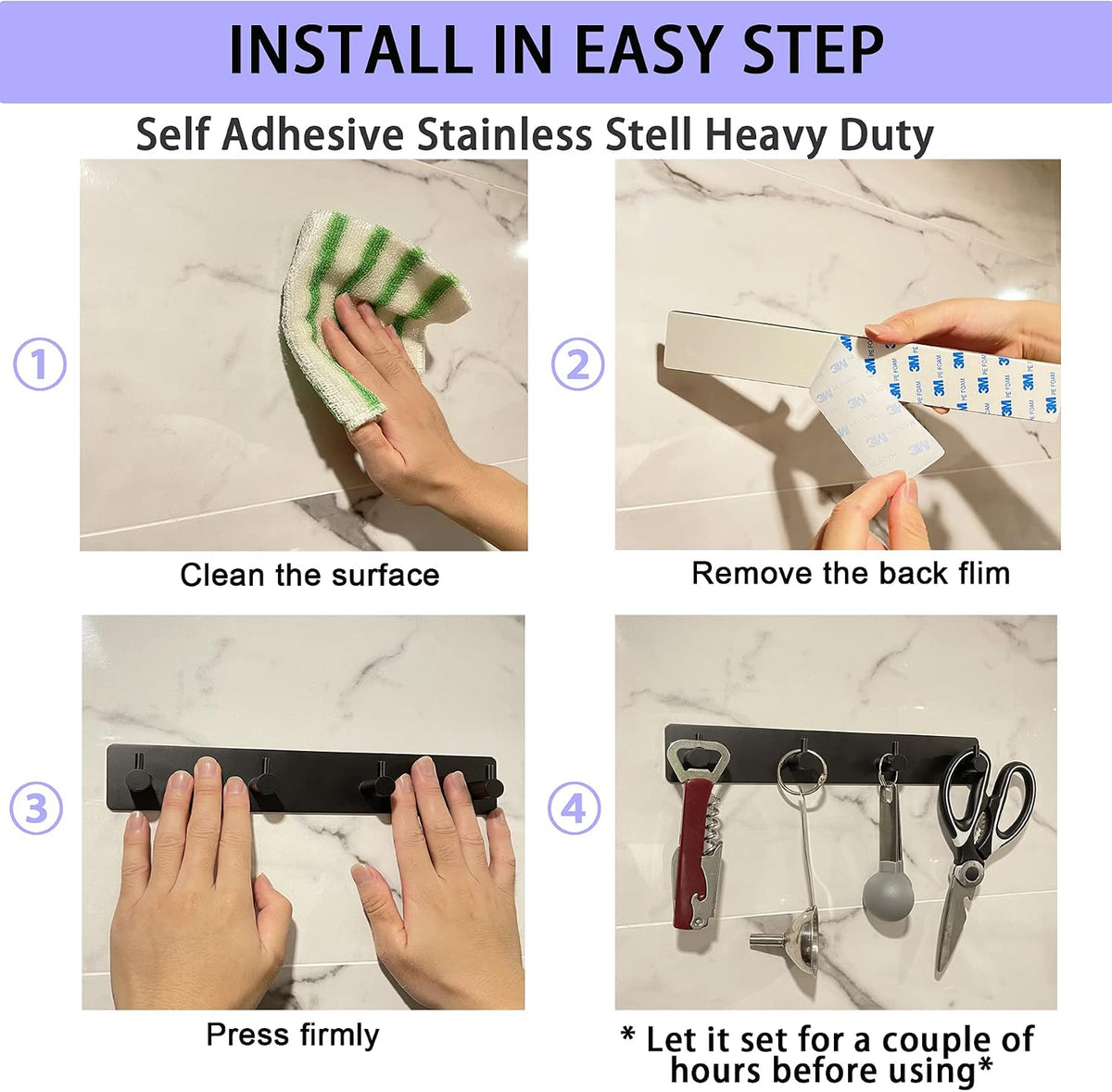 INSTALL IN EASY STEP

Self Adhesive Stainless Stell Heavy Duty

①

Clean the surface

②

Remove the back flim

③

Press firmly

④

* Let it set for a couple of hours before using*