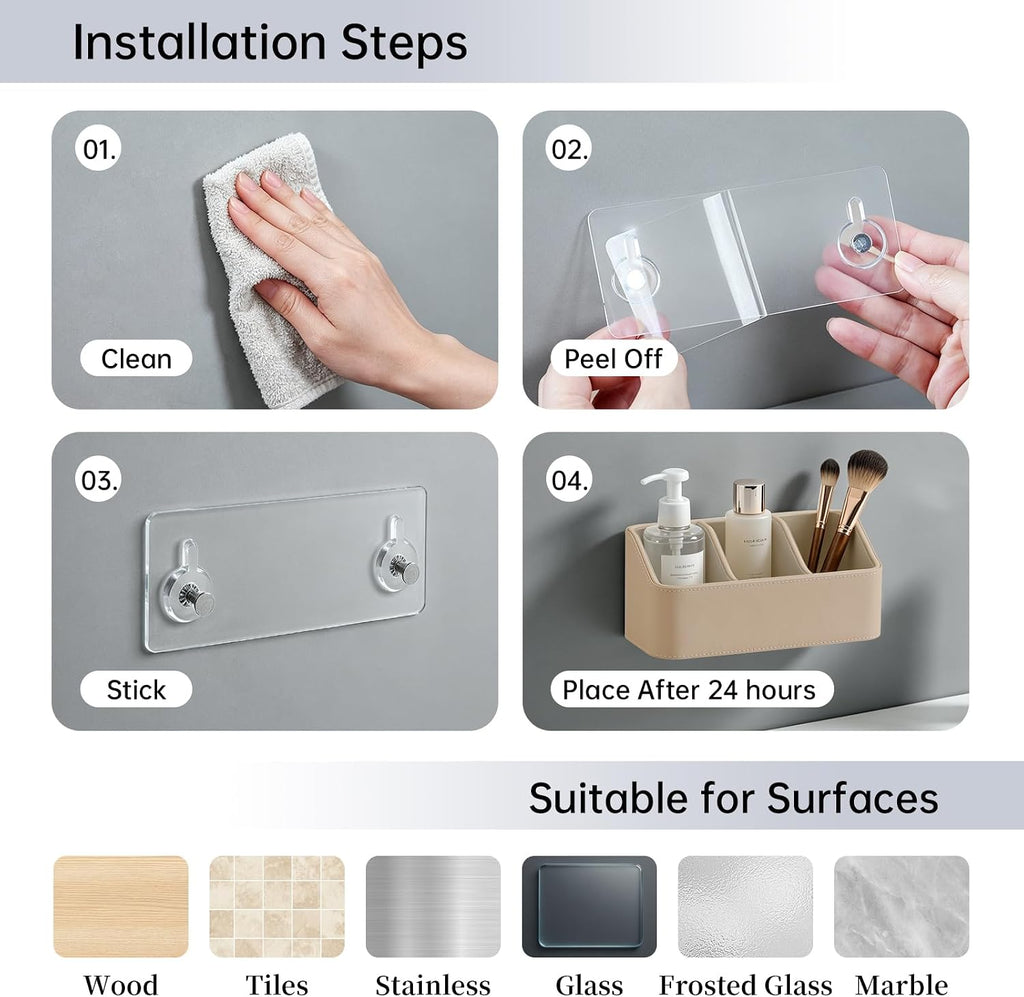 Installation Steps

01.

Clean

02.

Peel Off

03.

Stick

04.

Place After 24 hours

Suitable for Surfaces

Wood Tiles Stainless Glass Frosted Glass Marble