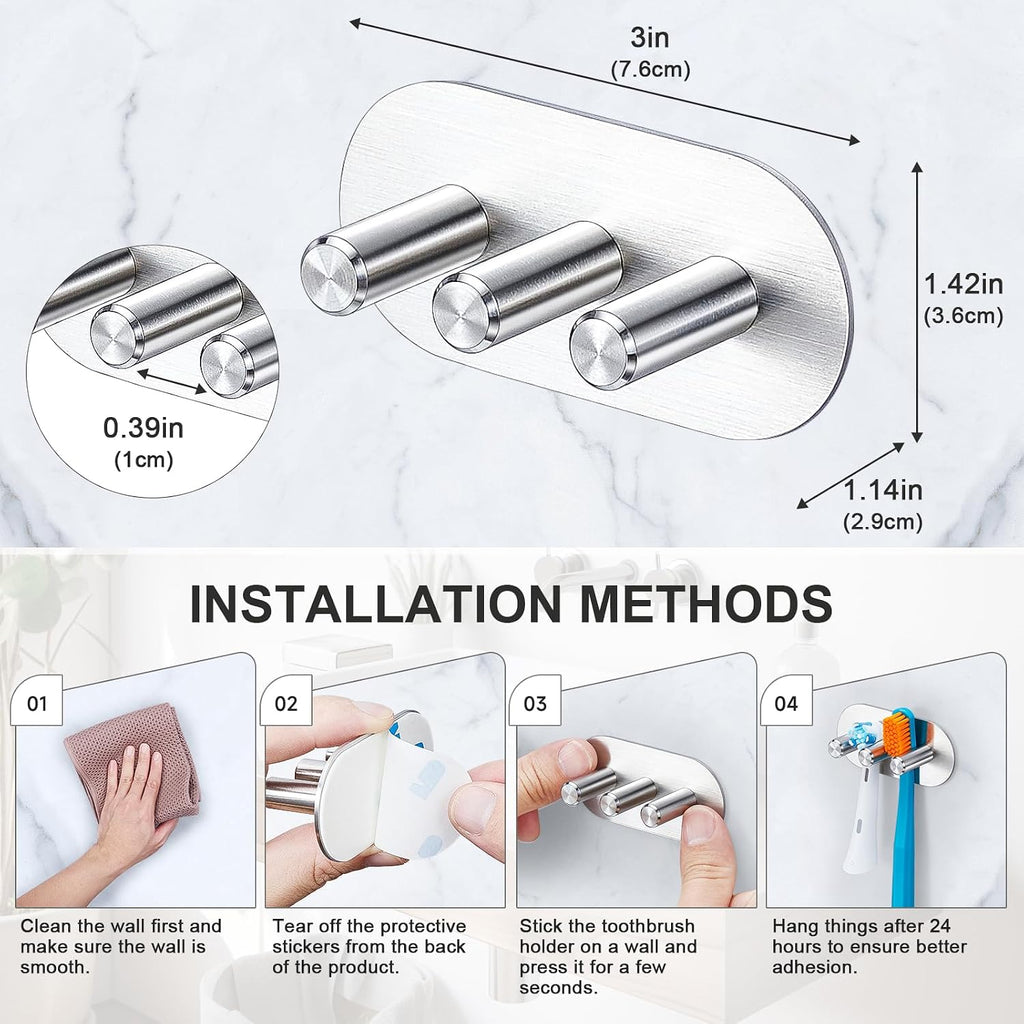 3in
(7.6cm)

1.42in
(3.6cm)

0.39in
(1cm)

1.14in
(2.9cm)

INSTALLATION METHODS

01

Clean the wall first and make sure the wall is smooth.

02

Tear off the protective stickers from the back of the product.

03

Stick the toothbrush holder on a wall and press it for a few seconds.

04

Hang things after 24 hours to ensure better adhesion.