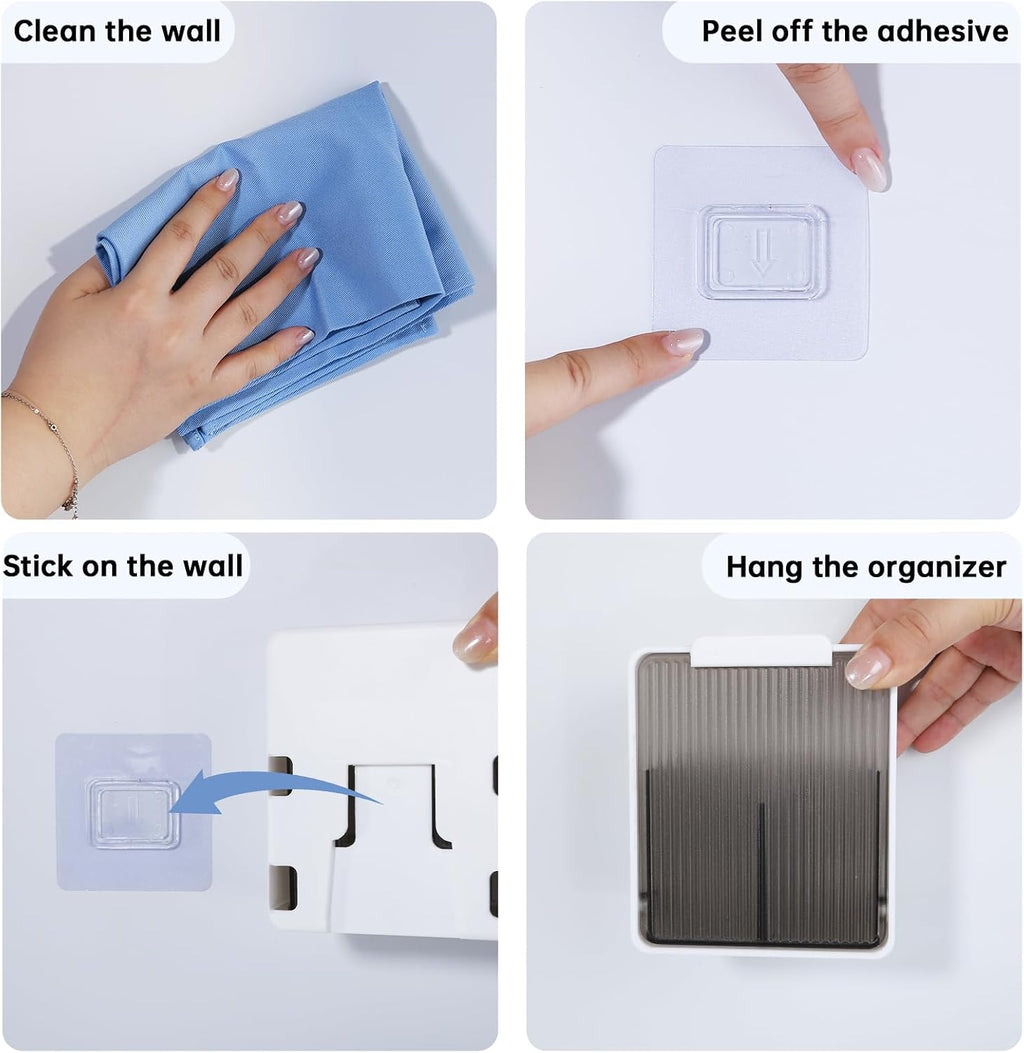 Clean the wall

Peel off the adhesive

Stick on the wall

Hang the organizer