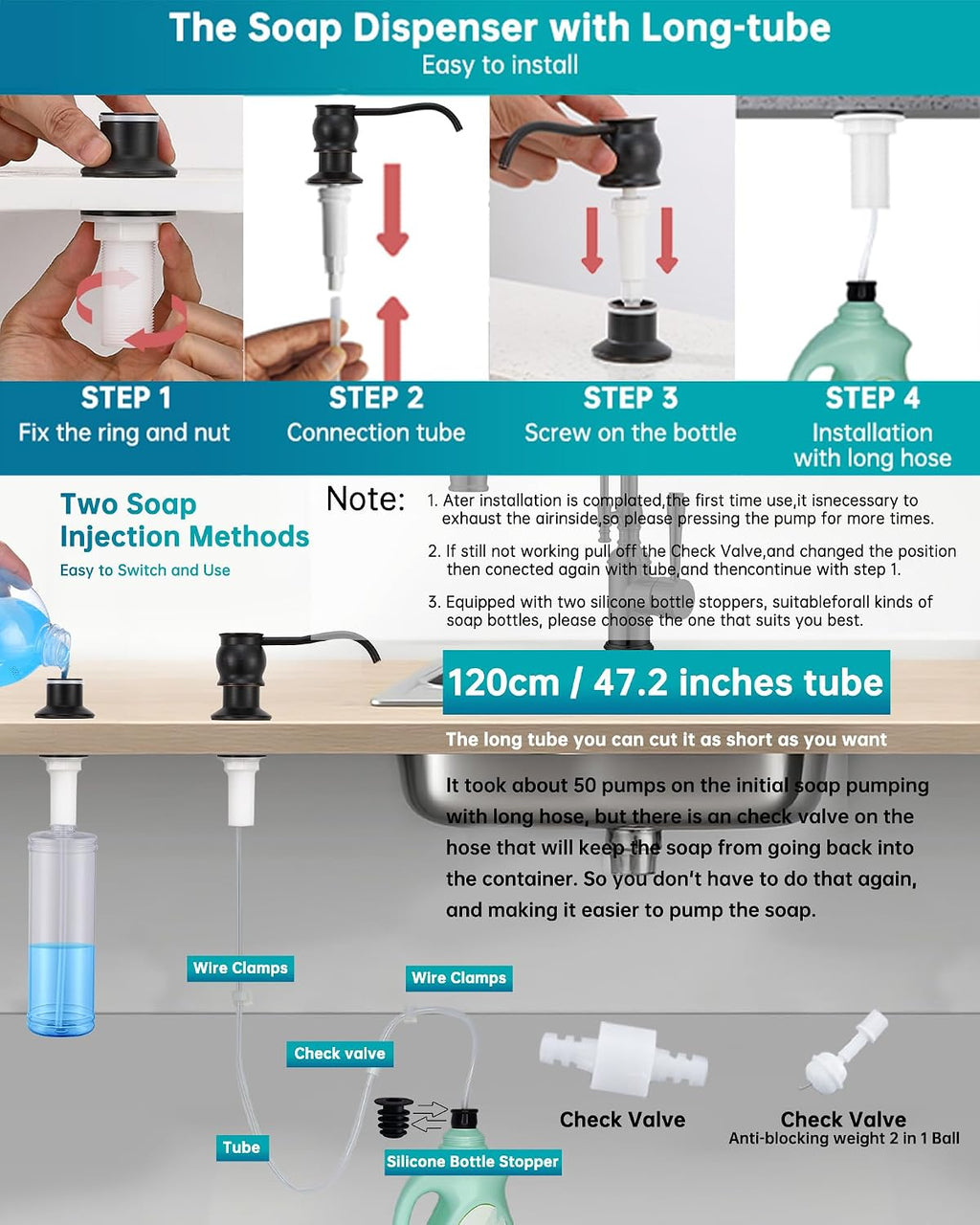 The Soap Dispenser with Long-tube
Easy to install

STEP 1
Fix the ring and nut

STEP 2
Connection tube

STEP 3
Screw on the bottle

STEP 4
Installation with long hose

Two Soap Injection Methods
Easy to Switch and Use

Note:
1. Ater installation is complated,the first time use,it isnecessary to exhaust the airinside,so please pressing the pump for more times.
2. If still not working pull off the Check Valve,and changed the position then conected again with tube,and thencontinue with step 1.
3. Equipped with two silicone bottle stoppers, suitableforall kinds of soap bottles, please choose the one that suits you best.

120cm / 47.2 inches tube

The long tube you can cut it as short as you want

It took about 50 pumps on the initial soap pumping with long hose, but there is an check valve on the hose that will keep the soap from going back into the container. So you don't have to do that again, and making it easier to pump the soap.

Wire Clamps

Wire Clamps

Check valve

Tube

Silicone Bottle Stopper

Check Valve

Check Valve
Anti-blocking weight 2 in 1 Ball