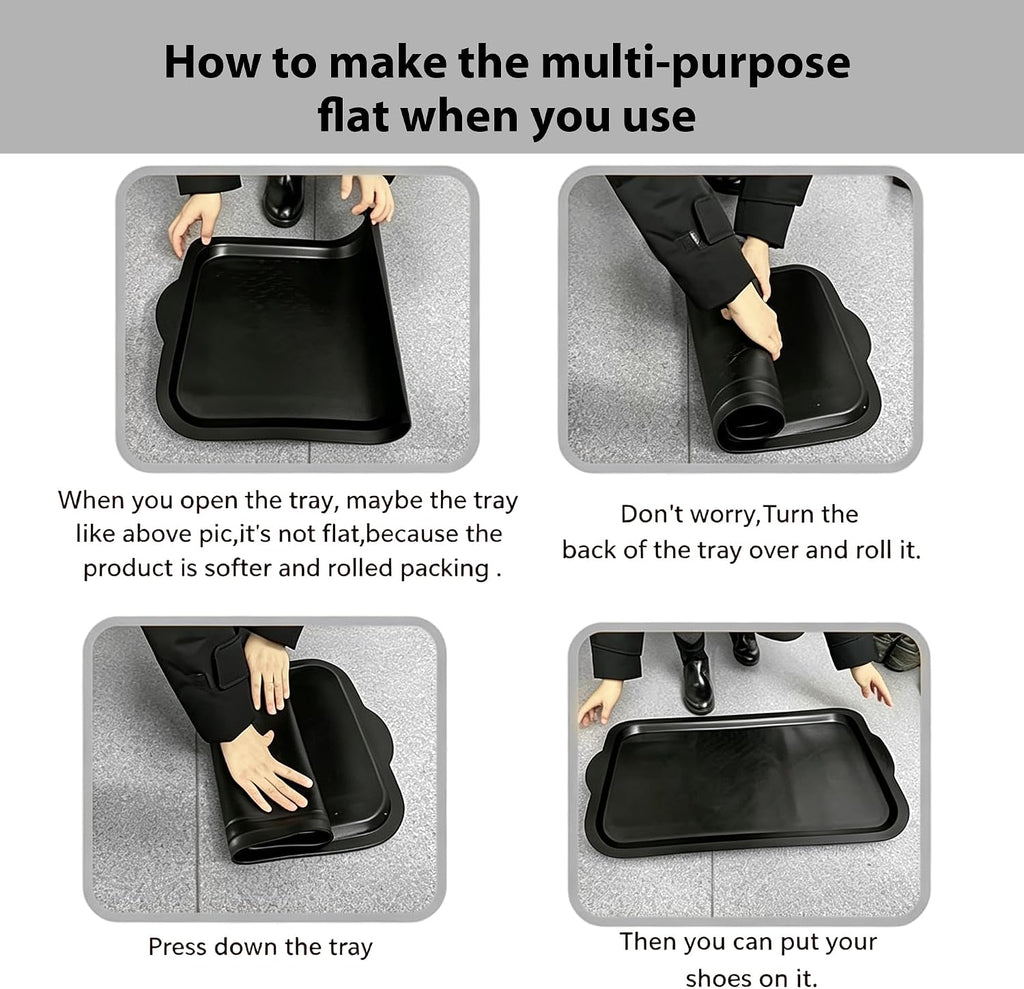 How to make the multi-purpose flat when you use

When you open the tray, maybe the tray like above pic,it's not flat,because the product is softer and rolled packing .

Don't worry,Turn the back of the tray over and roll it.

Press down the tray

Then you can put your shoes on it.