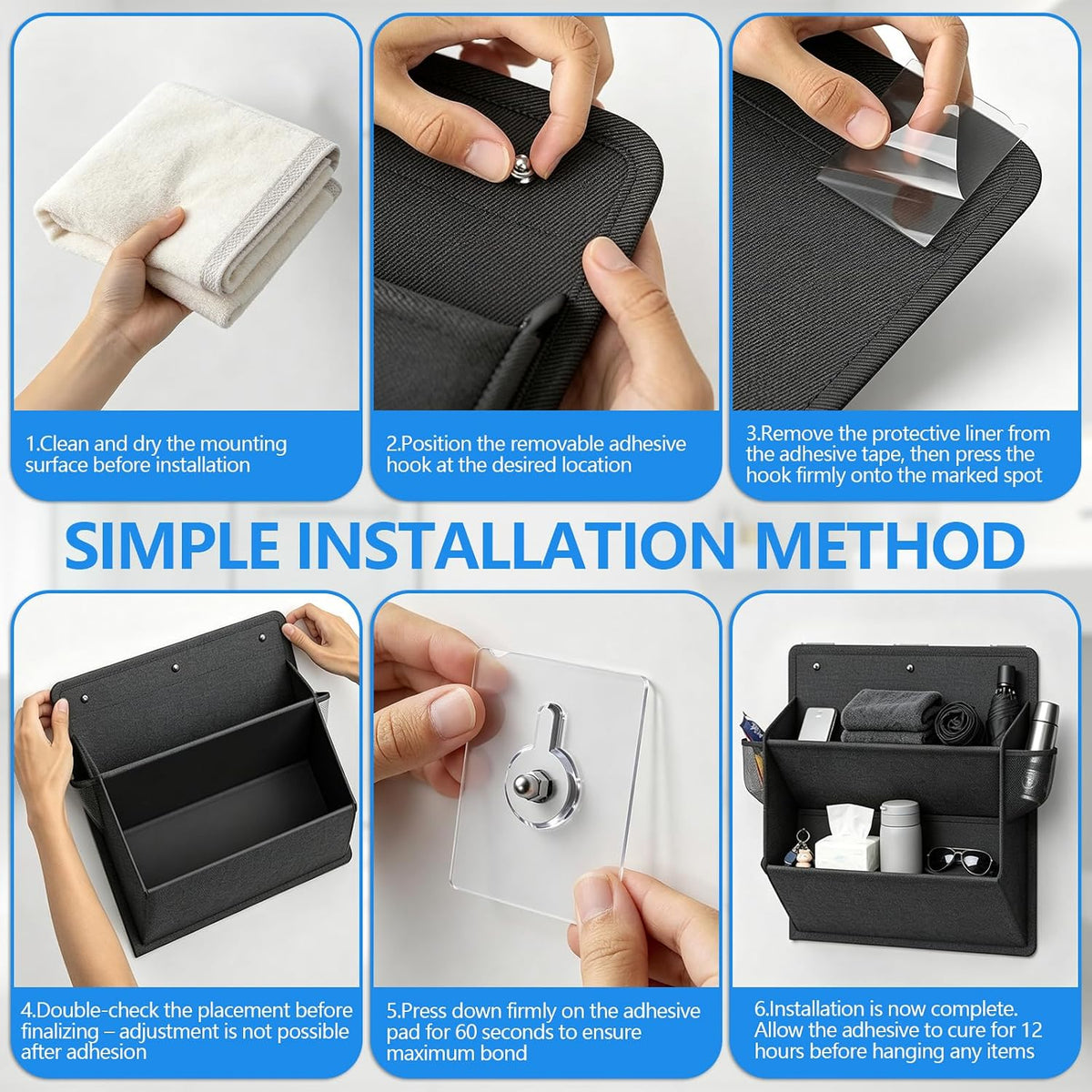 1.Clean and dry the mounting surface before installation

2.Position the removable adhesive hook at the desired location

3.Remove the protective liner from the adhesive tape, then press the hook firmly onto the marked spot

SIMPLE INSTALLATION METHOD

4.Double-check the placement before finalizing – adjustment is not possible after adhesion

5.Press down firmly on the adhesive pad for 60 seconds to ensure maximum bond

6.Installation is now complete. Allow the adhesive to cure for 12 hours before hanging any items